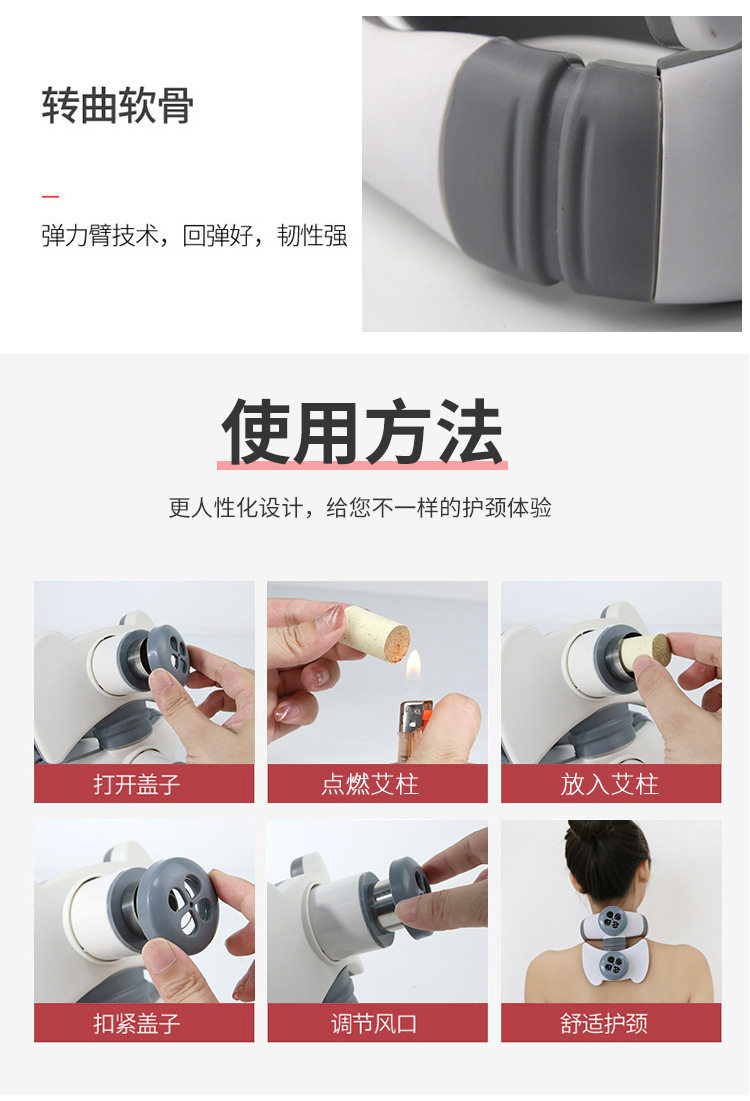 转曲软骨

弹力臂技术，回弹好，韧性强

使用方法

更人性化设计，给您不一样的护颈体验

打开盖子

点燃艾柱

放入艾柱

扣紧盖子

调节风口

舒适护颈