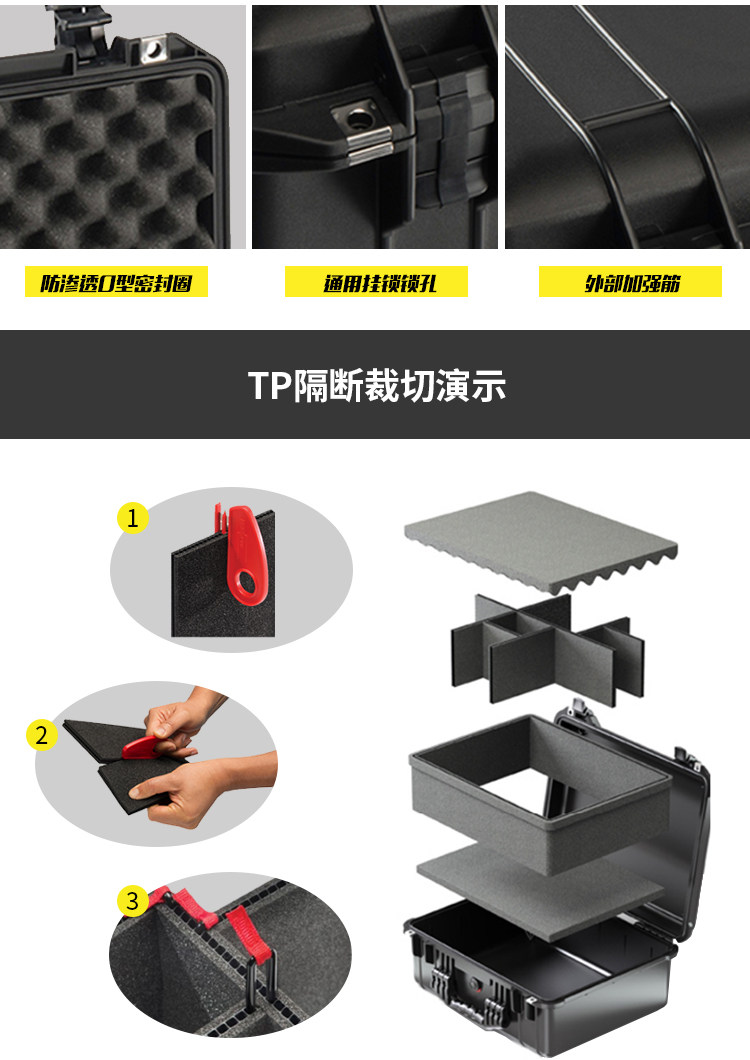 防渗透O型密封圈

通用挂锁锁孔

外部加强筋

TP隔断裁切演示

1

2

3