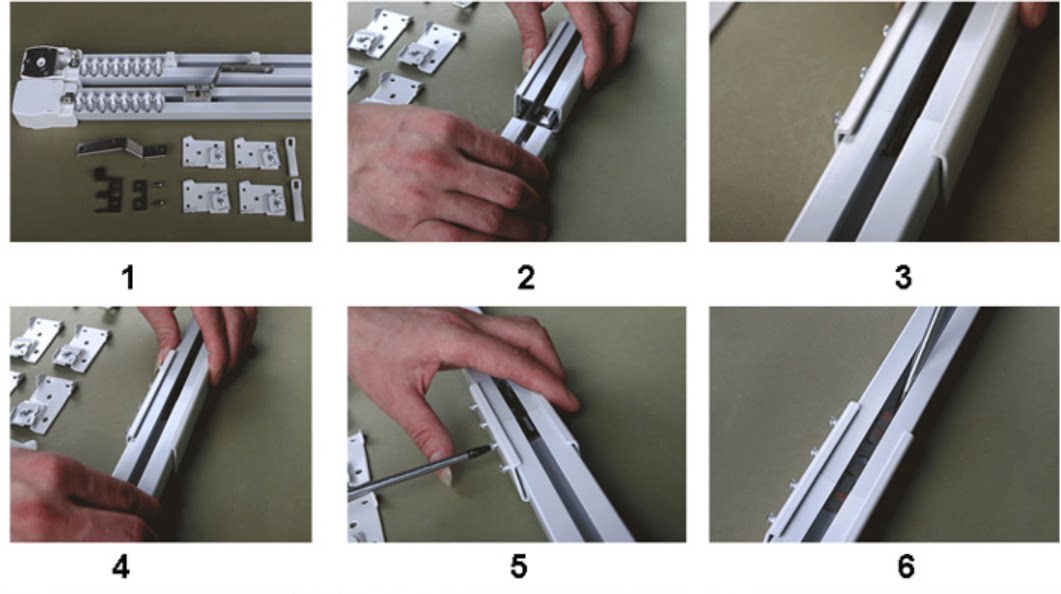 1

2

3

4

5

6