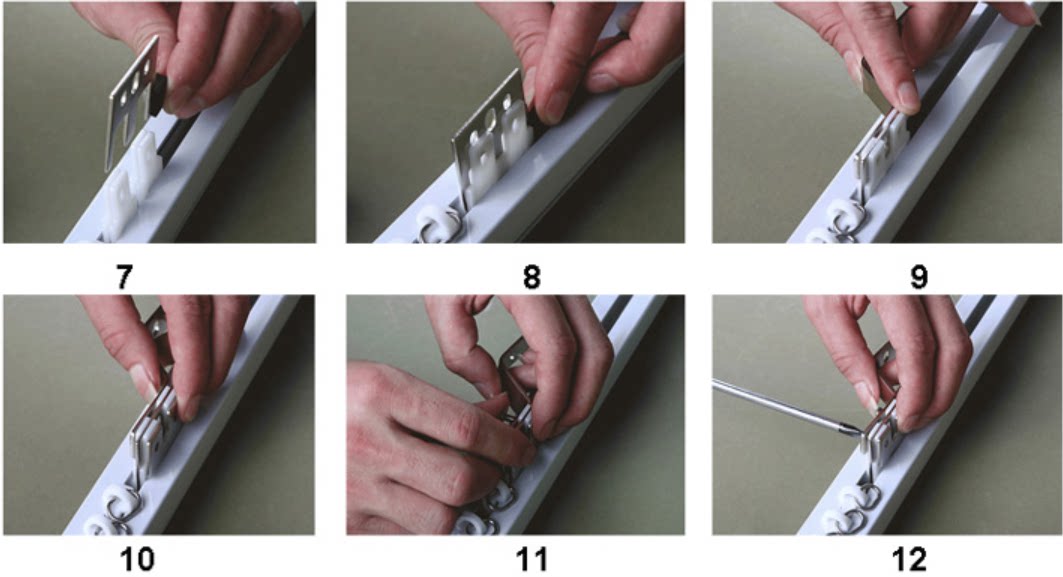 7

8

9

10

11

12