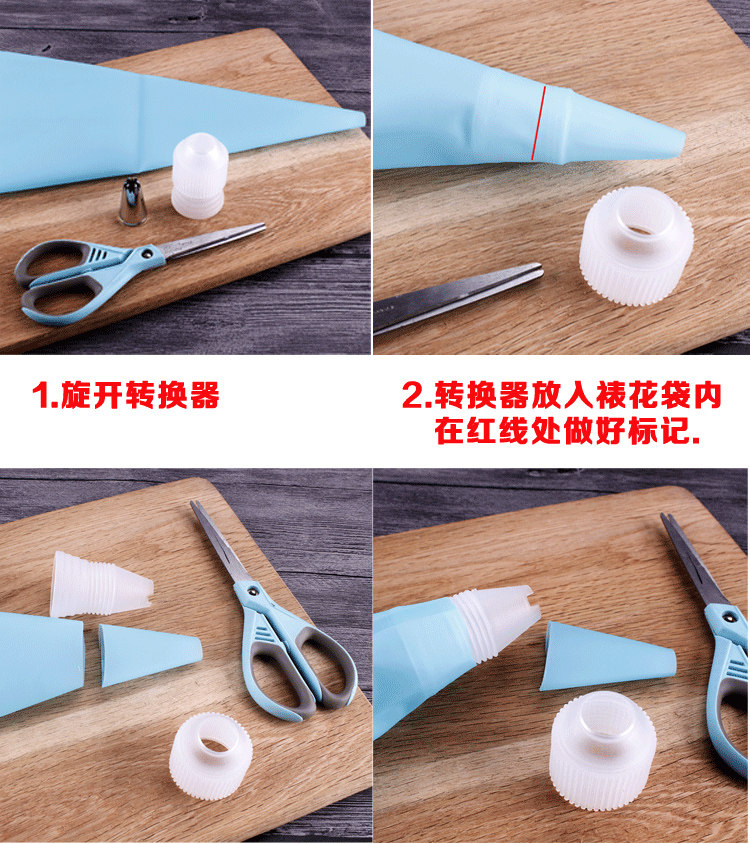 1.旋开转换器

2.转换器放入裱花袋内
在红线处做好标记.