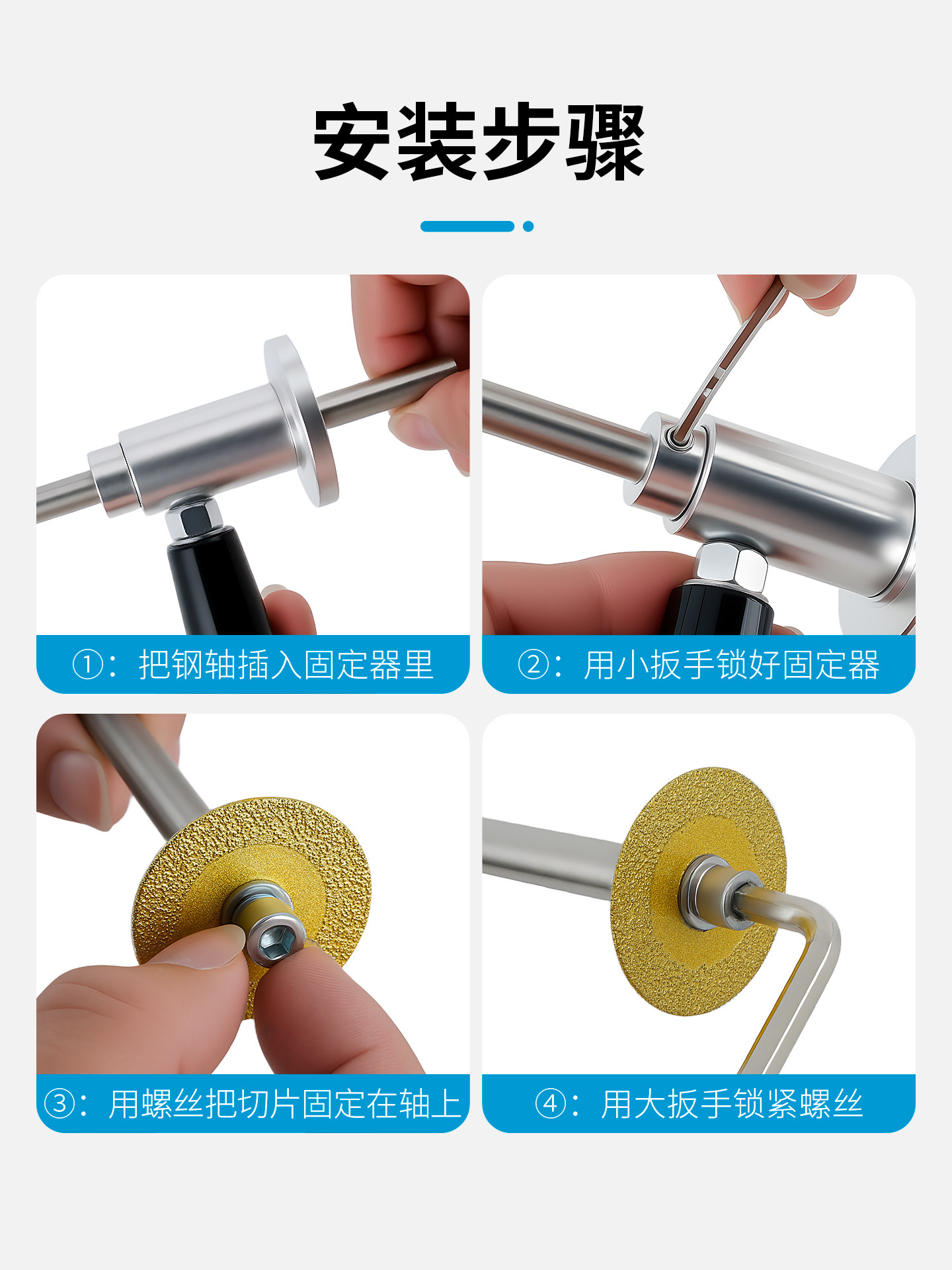 安装步骤

①：把钢轴插入固定器里

②：用小扳手锁好固定器

③：用螺丝把切片固定在轴上

④：用大扳手锁紧螺丝