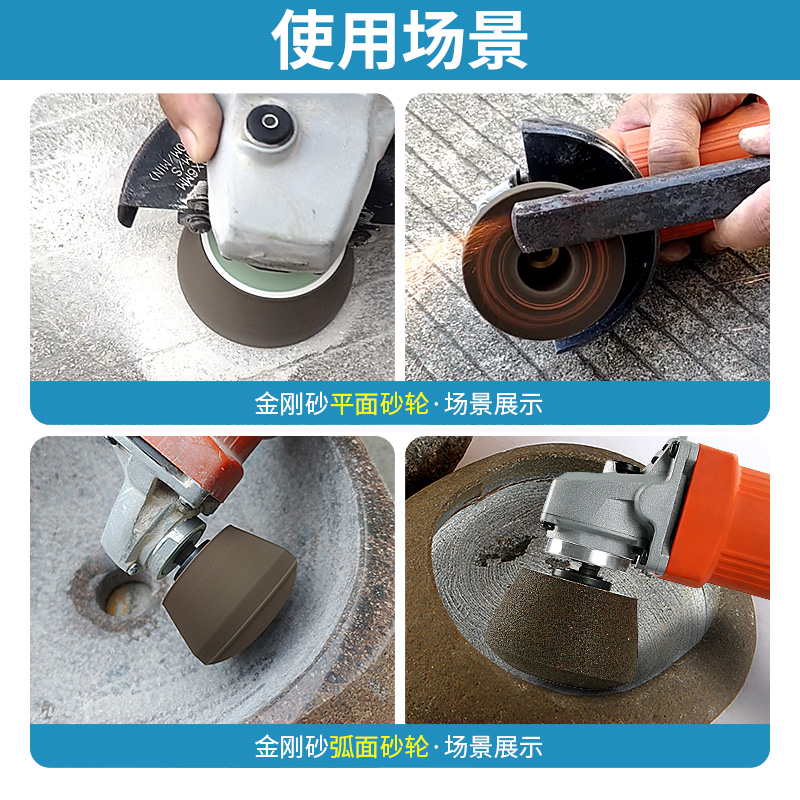 使用场景

金刚砂平面砂轮·场景展示

金刚砂弧面砂轮·场景展示