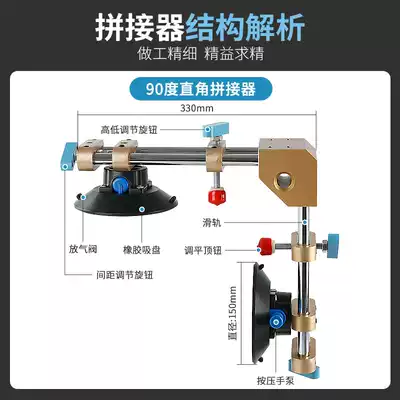 拼接器结构解析
做工精细 精益求精

90度直角拼接器

330mm

高低调节旋钮

滑轨

放气阀

橡胶吸盘

调平顶钮

间距调节旋钮

直径:150mm

按压手泵