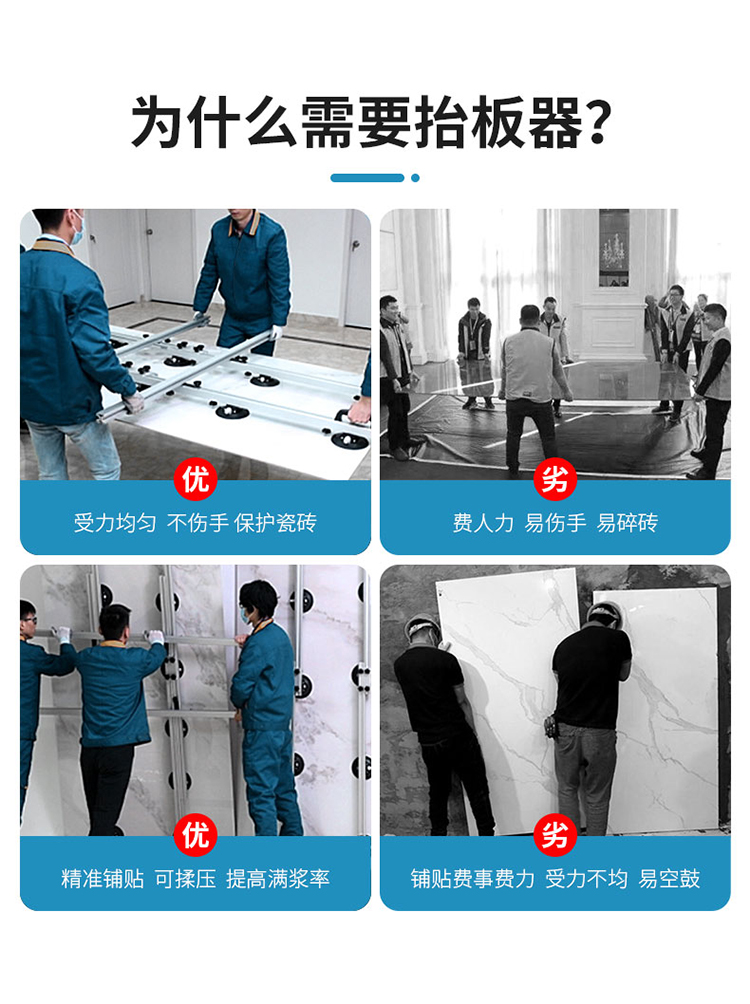 为什么需要抬板器？

优
受力均匀 不伤手 保护瓷砖

劣
费人力 易伤手 易碎砖

优
精准铺贴 可揉压 提高满浆率

劣
铺贴费事费力 受力不均 易空鼓