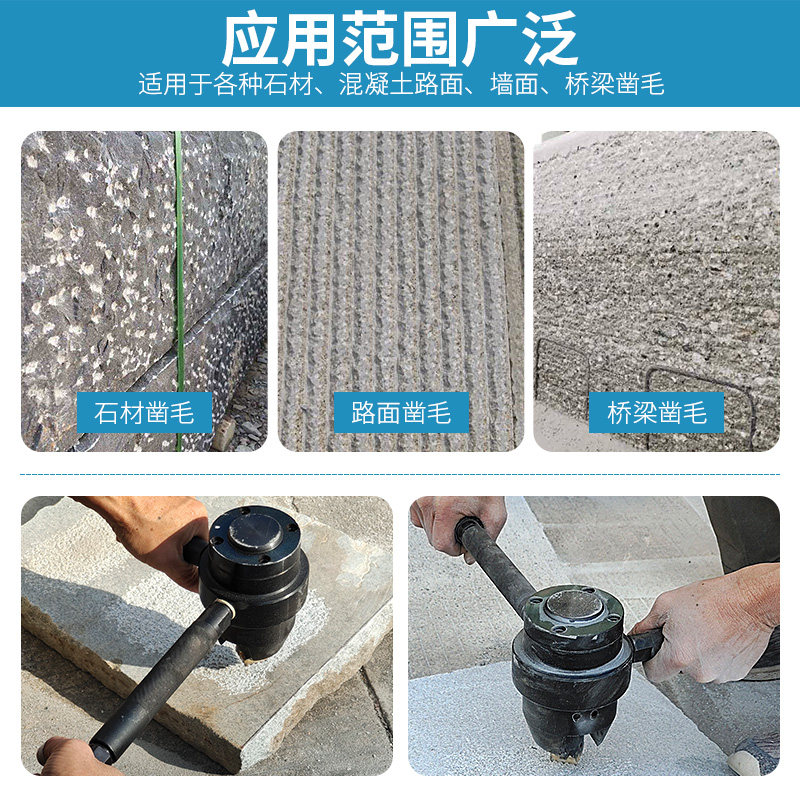 应用范围广泛

适用于各种石材、混凝土路面、墙面、桥梁凿毛

石材凿毛

路面凿毛

桥梁凿毛