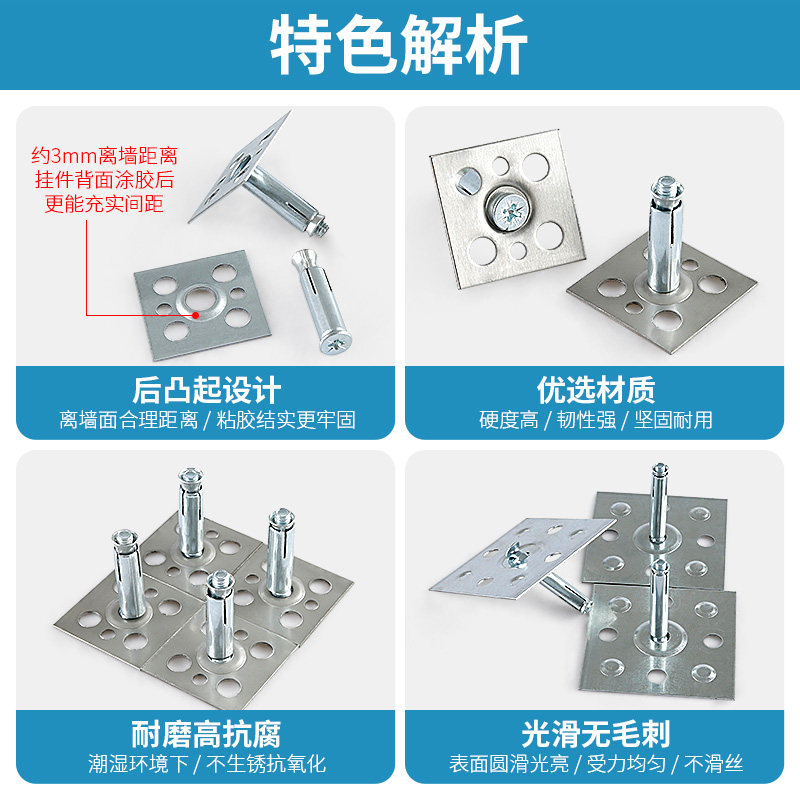 特色解析

约3mm离墙距离
挂件背面涂胶后
更能充实间距

后凸起设计
离墙面合理距离 / 粘胶结实更牢固

优选材质
硬度高 / 韧性强 / 坚固耐用

耐磨高抗腐
潮湿环境下 / 不生锈抗氧化

光滑无毛刺
表面圆滑光亮 / 受力均匀 / 不滑丝