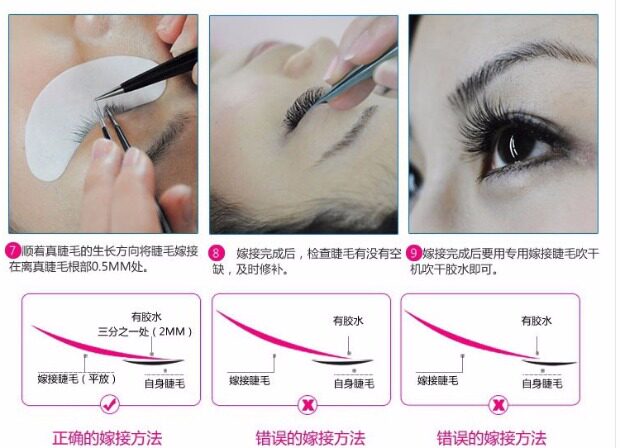 7 顺着真睫毛的生长方向将睫毛嫁接在离真睫毛根部0.5MM处。

8 嫁接完成后，检查睫毛有没有空缺，及时修补。

9 嫁接完成后要用专用嫁接睫毛吹干机吹干胶水即可。

有胶水
三分之一处（2MM）
嫁接睫毛（平放）
自身睫毛

正确的嫁接方法

有胶水
嫁接睫毛
自身睫毛

错误的嫁接方法

有胶水
嫁接睫毛
自身睫毛

错误的嫁接方法