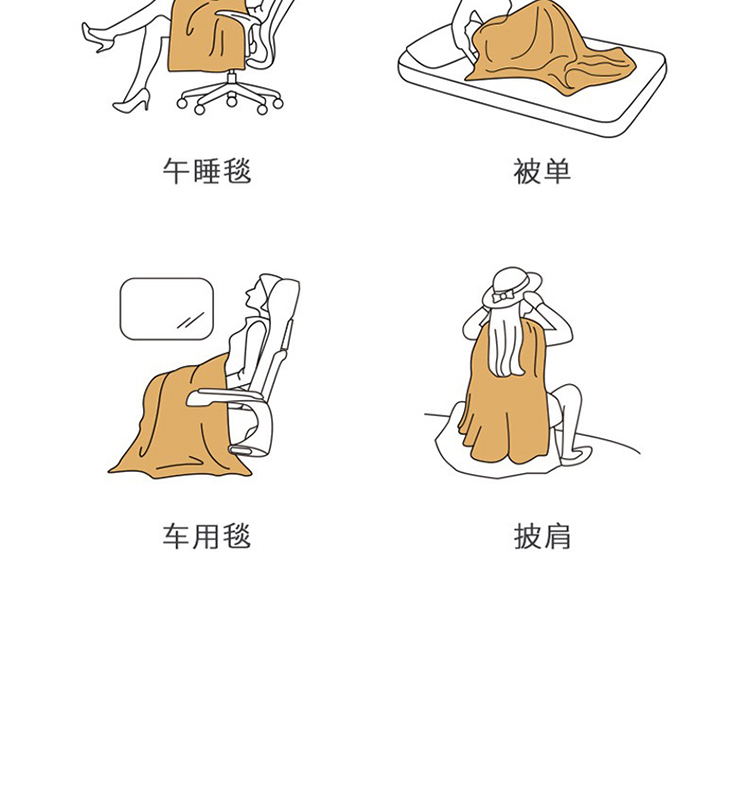 午睡毯

被单

车用毯

披肩