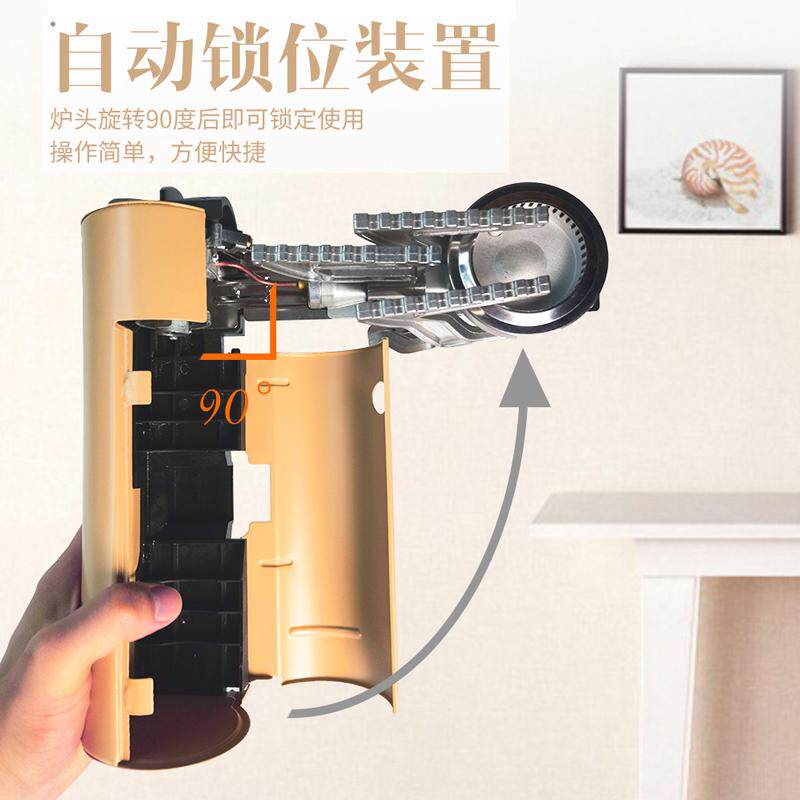 自动锁位装置

炉头旋转90度后即可锁定使用
操作简单，方便快捷

90°