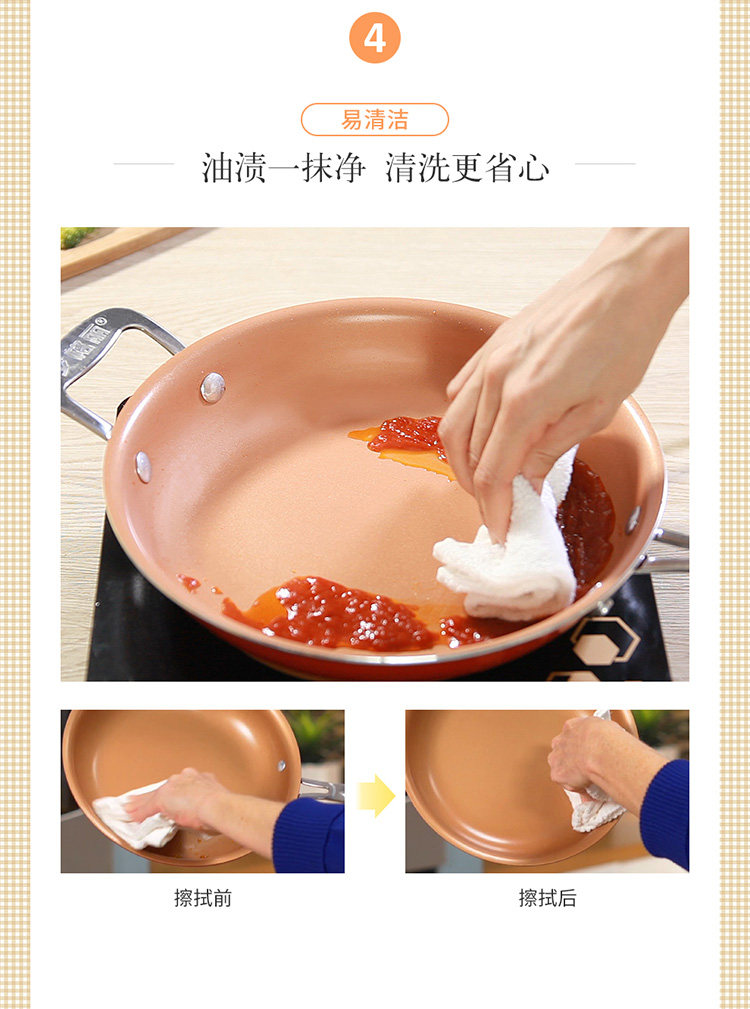 4

易清洁

油渍一抹净 清洗更省心

擦拭前

擦拭后