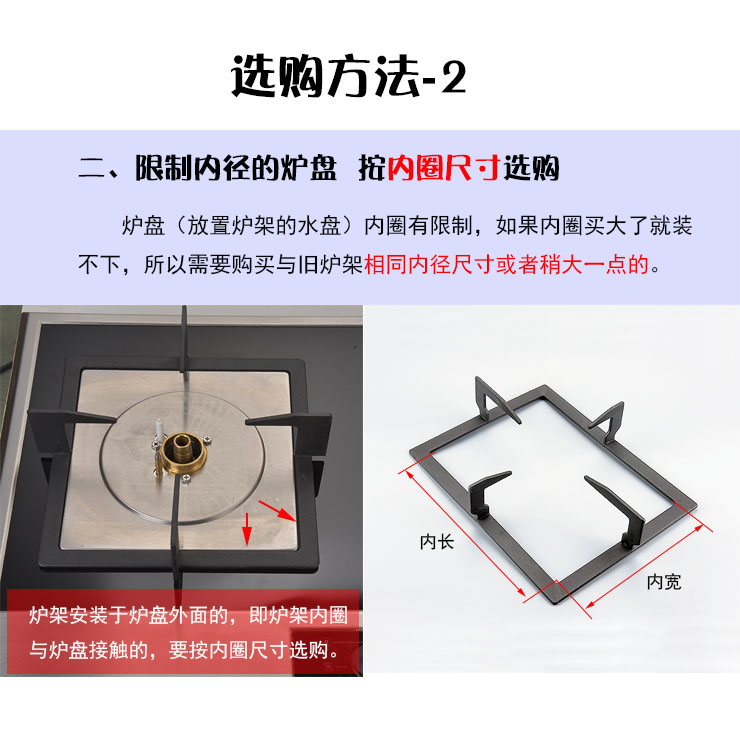 选购方法-2

二、限制内径的炉盘 按内圈尺寸选购

炉盘（放置炉架的水盘）内圈有限制，如果内圈买大了就装不下，所以需要购买与旧炉架相同内径尺寸或者稍大一点的。

炉架安装于炉盘外面的，即炉架内圈与炉盘接触的，要按内圈尺寸选购。

内长

内宽