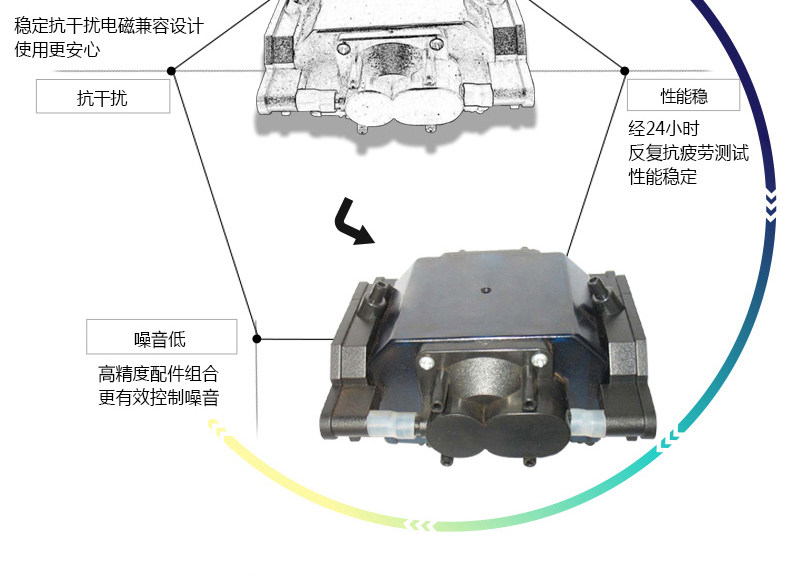 稳定抗干扰电磁兼容设计
使用更安心

抗干扰

性能稳

经24小时
反复抗疲劳测试
性能稳定

噪音低

高精度配件组合
更有效控制噪音