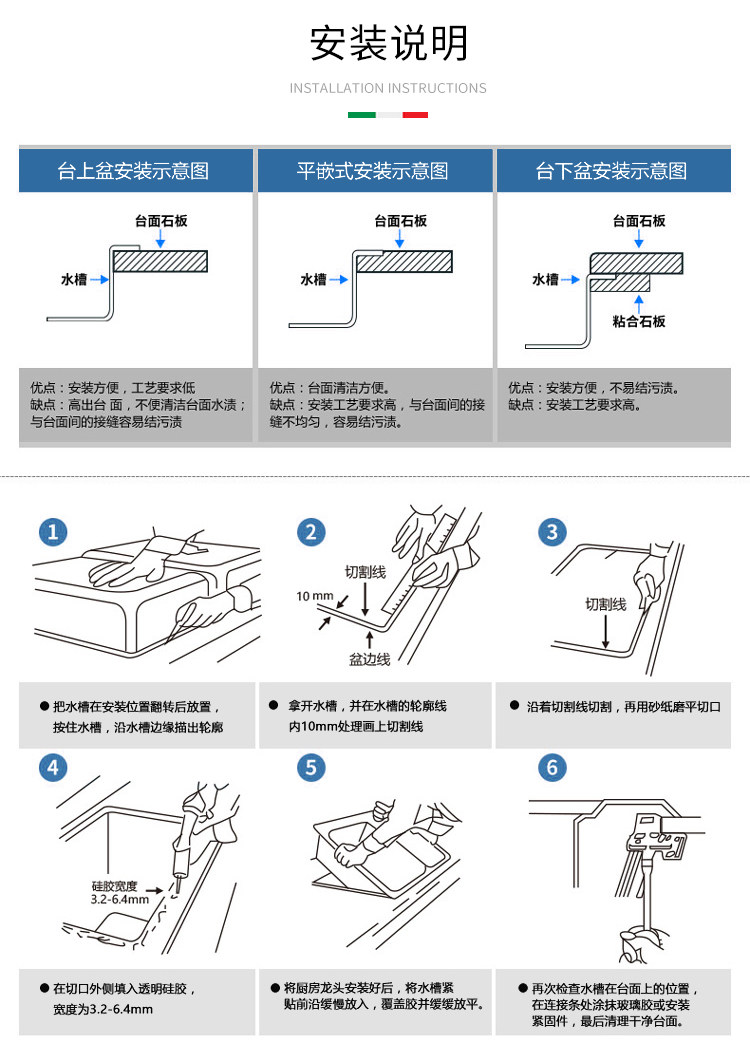 安装说明

INSTALLATION INSTRUCTIONS

台上盆安装示意图

台面石板

水槽

优点：安装方便，工艺要求低
缺点：高出台 面，不便清洁台面水渍；与台面间的接缝容易结污渍

平嵌式安装示意图

台面石板

水槽

优点：台面清洁方便。
缺点：安装工艺要求高，与台面间的接缝不均匀，容易结污渍。

台下盆安装示意图

台面石板

水槽

粘合石板

优点：安装方便，不易结污渍。
缺点：安装工艺要求高。

1

● 把水槽在安装位置翻转后放置，按住水槽，沿水槽边缘描出轮廓

2

切割线

10 mm

盆边线

● 拿开水槽，并在水槽的轮廓线内10mm处理画上切割线

3

切割线

● 沿着切割线切割，再用砂纸磨平切口

4

硅胶宽度
3.2-6.4mm

● 在切口外侧填入透明硅胶，宽度为3.2-6.4mm

5

● 将厨房龙头安装好后，将水槽紧贴前沿缓慢放入，覆盖胶并缓缓放平。

6

● 再次检查水槽在台面上的位置，在连接条处涂抹玻璃胶或安装紧固件，最后清理干净台面。