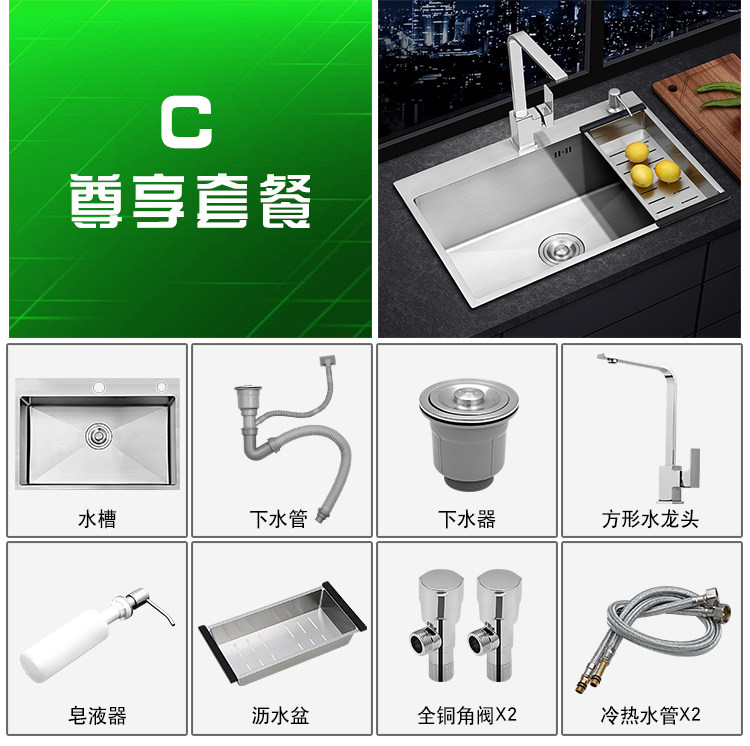 C
尊享套餐

水槽
下水管
下水器
方形水龙头
皂液器
沥水盆
全铜角阀X2
冷热水管X2