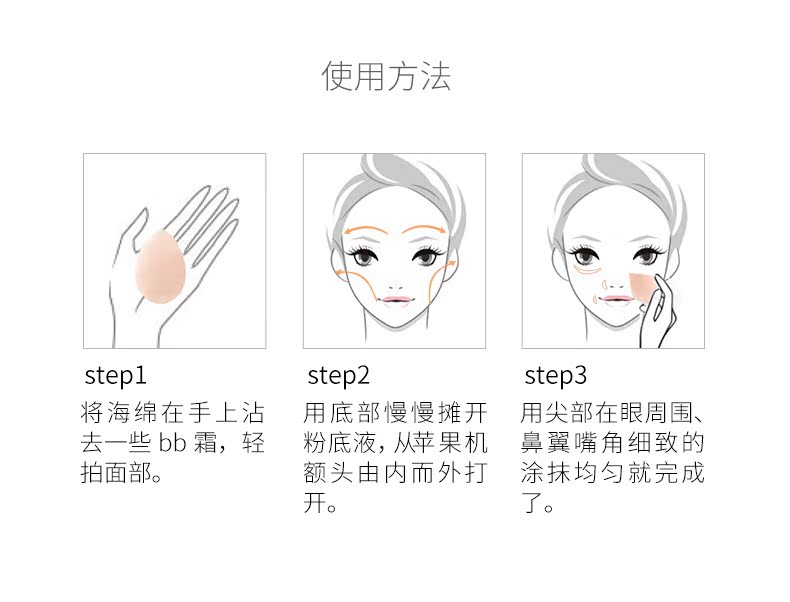 使用方法

step1
将海绵在手上沾去一些 bb 霜，轻拍面部。

step2
用底部慢慢摊开粉底液，从苹果机额头由内而外打开。

step3
用尖部在眼周围、鼻翼嘴角细致的涂抹均匀就完成了。