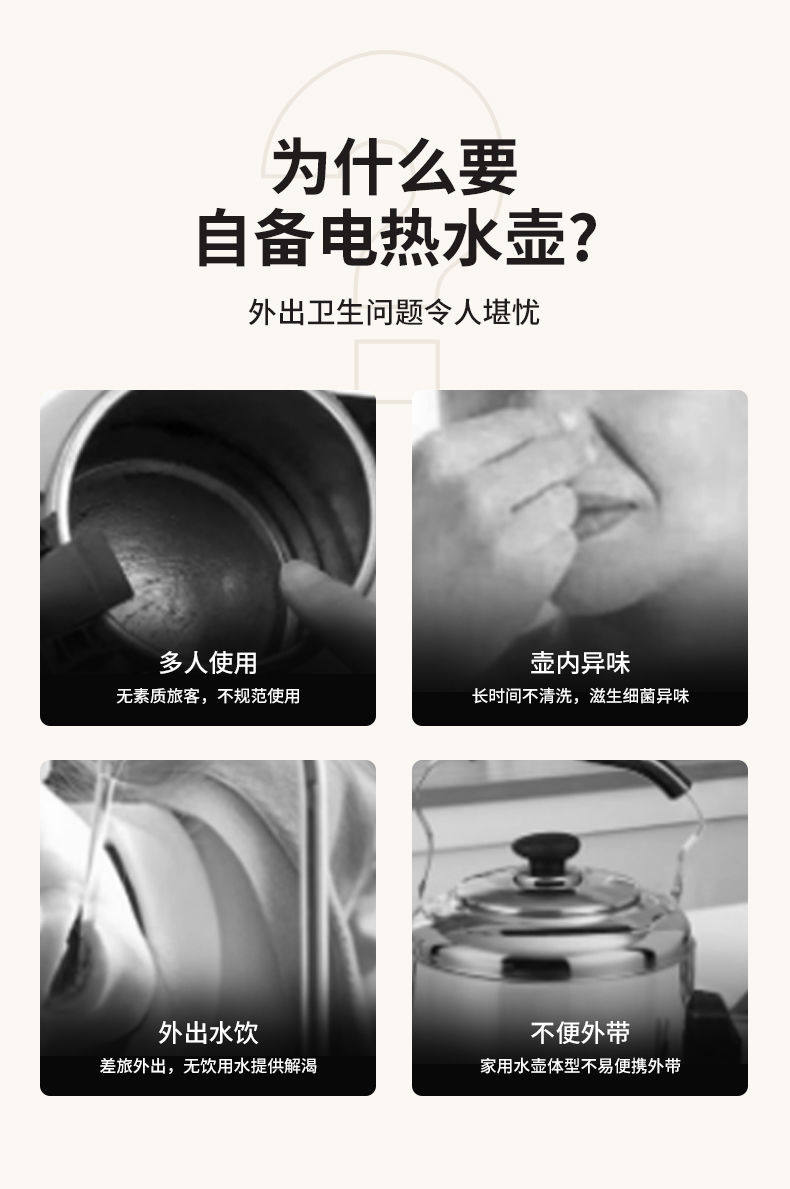 为什么要
自备电热水壶?

外出卫生问题令人堪忧

多人使用
无素质旅客，不规范使用

壶内异味
长时间不清洗，滋生细菌异味

外出水饮
差旅外出，无饮用水提供解渴

不便外带
家用水壶体型不易便携外带