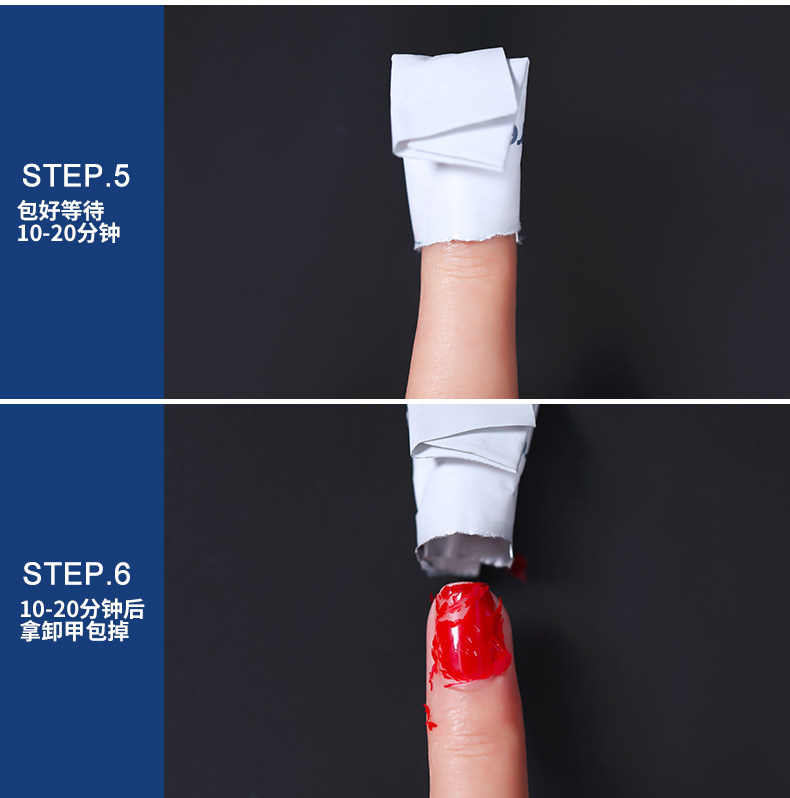 STEP.5
包好等待
10-20分钟

STEP.6
10-20分钟后
拿卸甲包掉