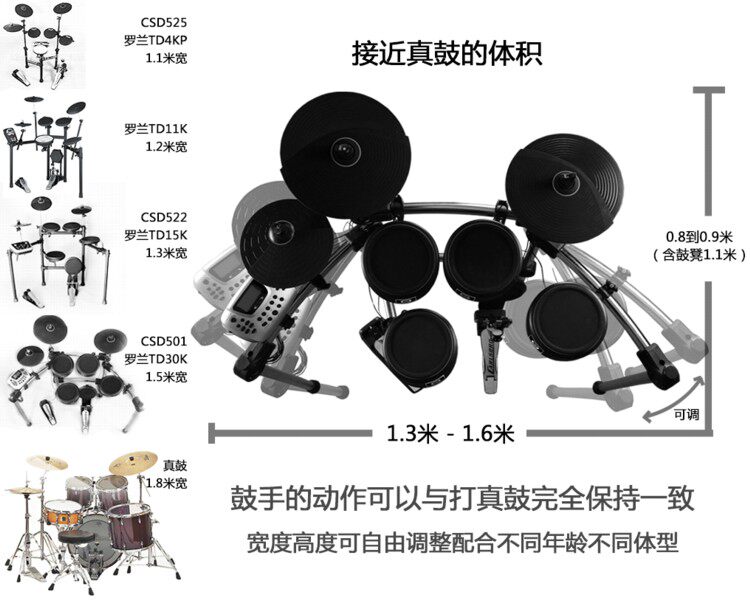 CSD525
罗兰TD4KP
1.1米宽

罗兰TD11K
1.2米宽

CSD522
罗兰TD15K
1.3米宽

CSD501
罗兰TD30K
1.5米宽

真鼓
1.8米宽

接近真鼓的体积

0.8到0.9米
（含鼓凳1.1米）

可调

1.3米 - 1.6米

鼓手的动作可以与打真鼓完全保持一致

宽度高度可自由调整配合不同年龄不同体型