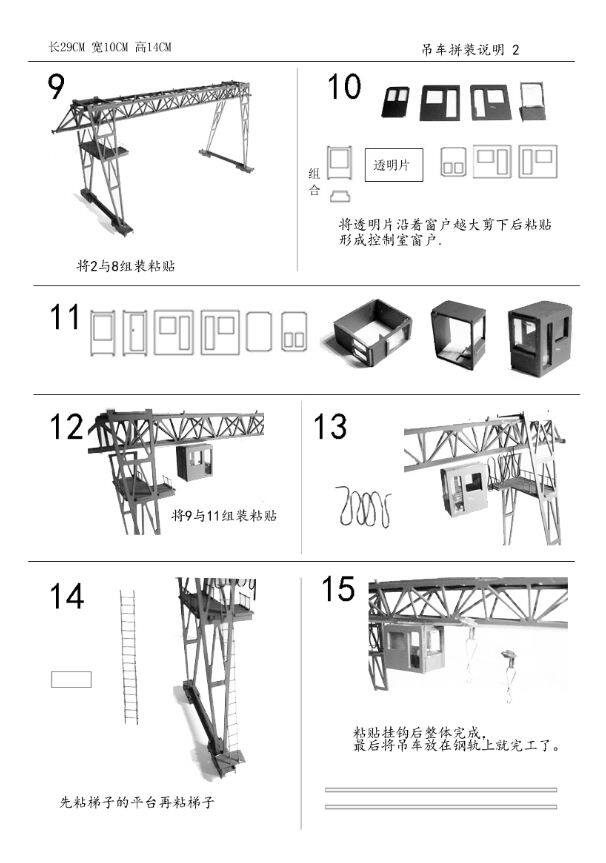 长29CM 宽10CM 高14CM

吊车拼装说明 2

9

将2与8组装粘贴

10

组合

透明片

将透明片沿着窗户越大剪下后粘贴形成控制室窗户.

11

12

将9与11组装粘贴

13

14

先粘梯子的平台再粘梯子

15

粘贴挂钩后整体完成,
最后将吊车放在钢轨上就完工了。