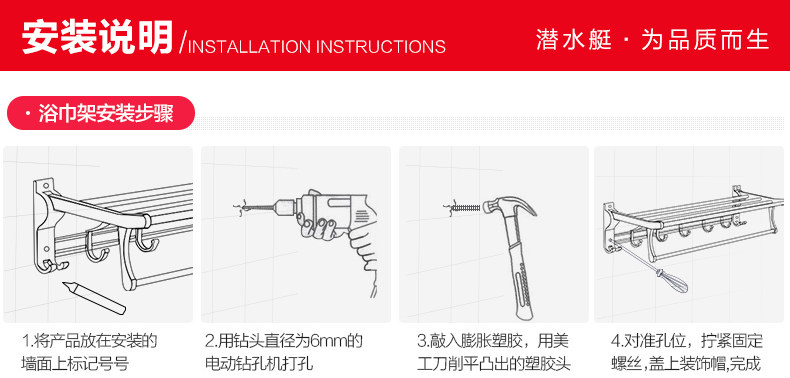 安装说明/INSTALLATION INSTRUCTIONS

潜水艇 · 为品质而生

· 浴巾架安装步骤

1.将产品放在安装的墙面上标记号号

2.用钻头直径为6mm的电动钻孔机打孔

3.敲入膨胀塑胶，用美工刀削平凸出的塑胶头

4.对准孔位，拧紧固定螺丝，盖上装饰帽,完成