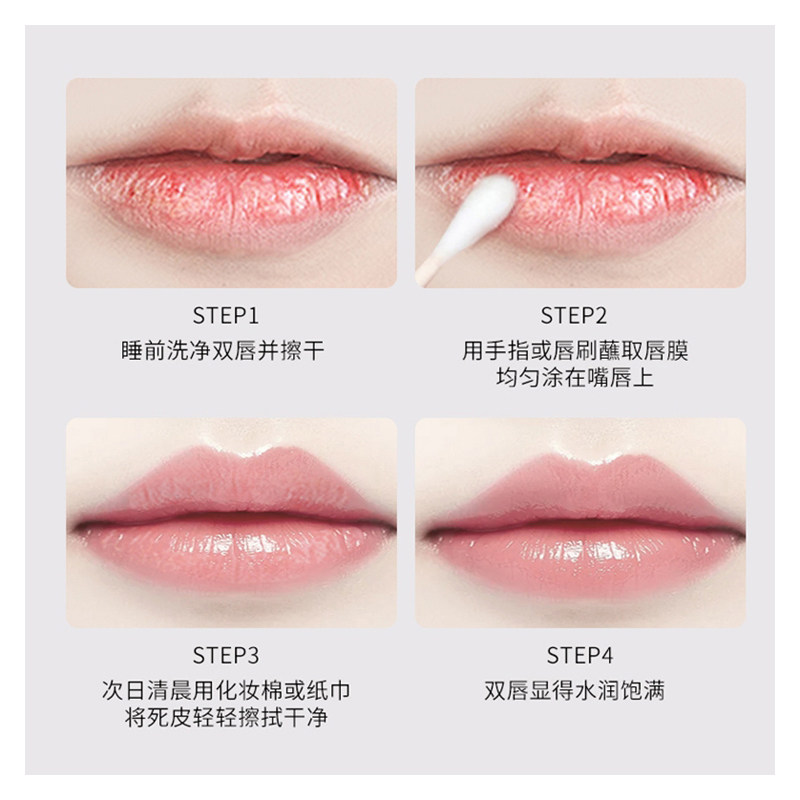 STEP1
睡前洗净双唇并擦干

STEP2
用手指或唇刷蘸取唇膜
均匀涂在嘴唇上

STEP3
次日清晨用化妆棉或纸巾
将死皮轻轻擦拭干净

STEP4
双唇显得水润饱满