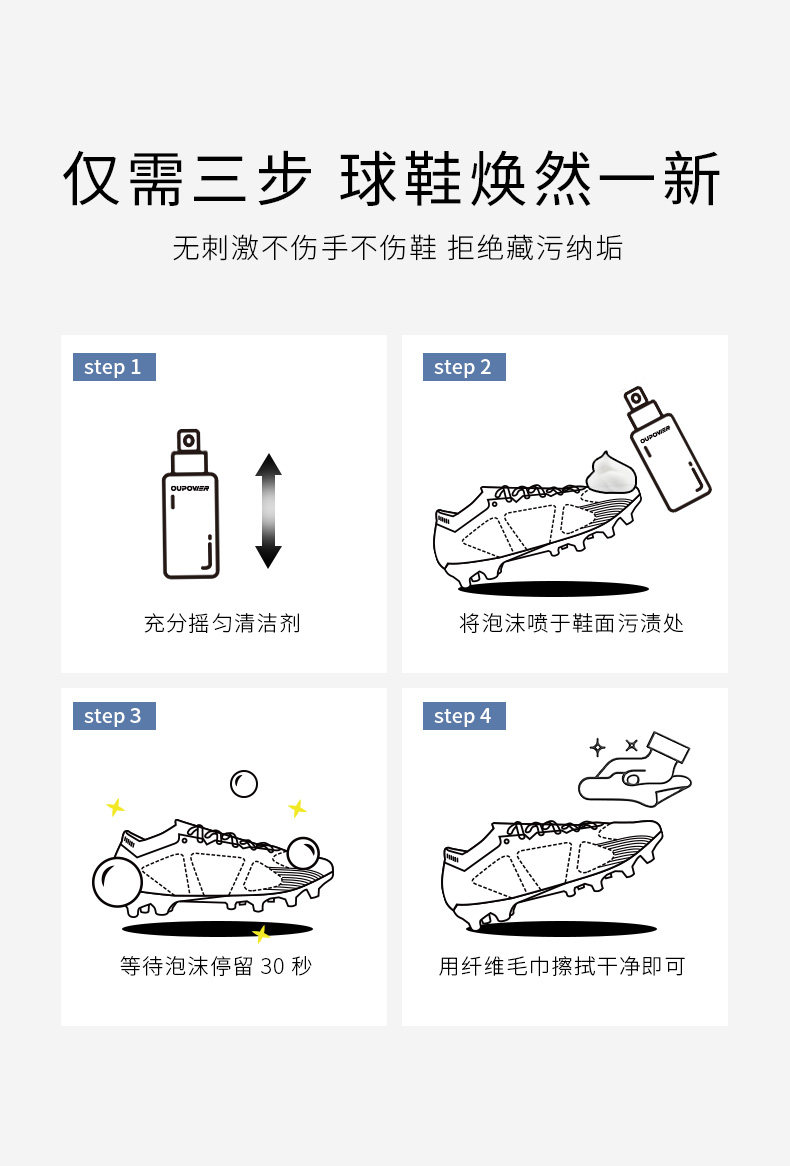 仅需三步 球鞋焕然一新

无刺激不伤手不伤鞋 拒绝藏污纳垢

step 1

OUPOWER

充分摇匀清洁剂

step 2

OUPOWER

将泡沫喷于鞋面污渍处

step 3

等待泡沫停留 30 秒

step 4

用纤维毛巾擦拭干净即可