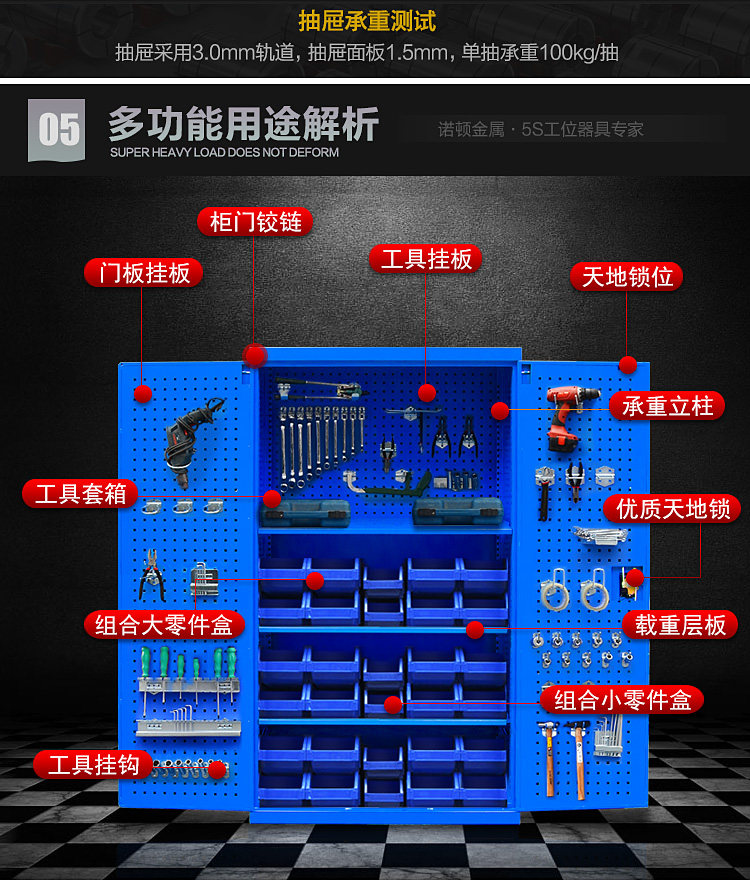 抽屉承重测试
抽屉采用3.0mm轨道，抽屉面板1.5mm，单抽承重100kg/抽

05 多功能用途解析
SUPER HEAVY LOAD DOES NOT DEFORM
诺顿金属 · 5S工位器具专家

柜门铰链
门板挂板
工具挂板
天地锁位
承重立柱
工具套箱
优质天地锁
组合大零件盒
载重层板
组合小零件盒
工具挂钩