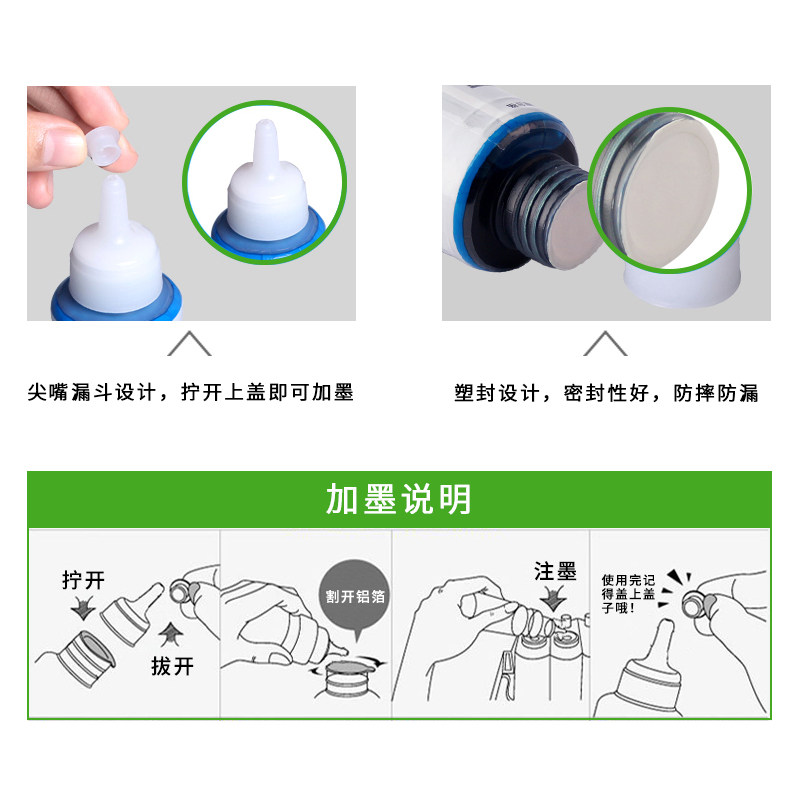 尖嘴漏斗设计，拧开上盖即可加墨

塑封设计，密封性好，防摔防漏

加墨说明

拧开

拔开

割开铝箔

注墨

使用完记得盖上盖子哦！