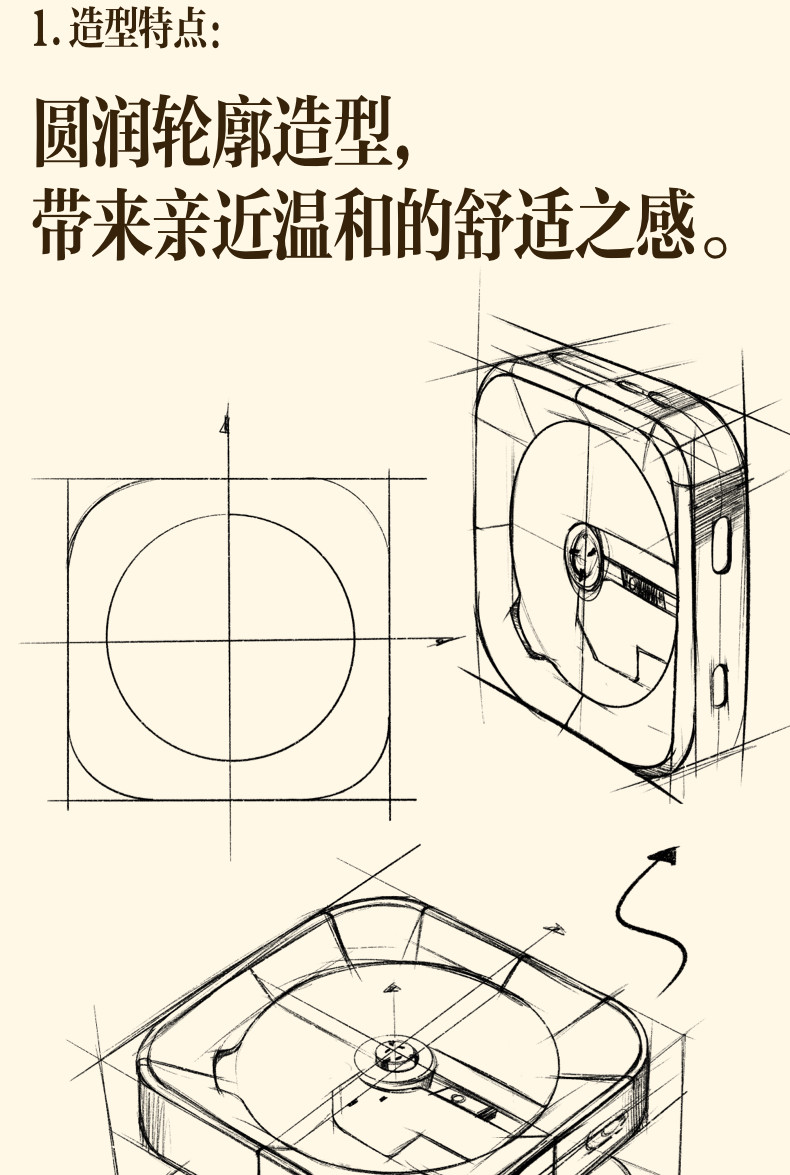 1. 造型特点:

圆润轮廓造型,
带来亲近温和的舒适之感。