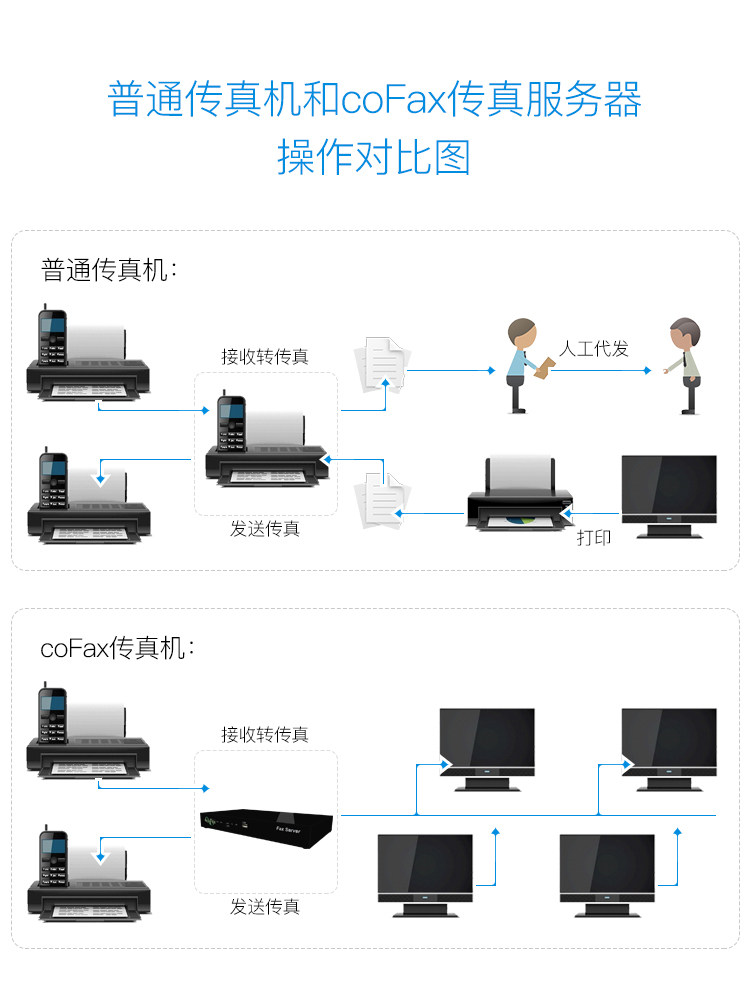 普通传真机和coFax传真服务器
操作对比图

普通传真机:

接收转传真

人工代发

发送传真

打印

coFax传真机:

接收转传真

Fax Server

发送传真