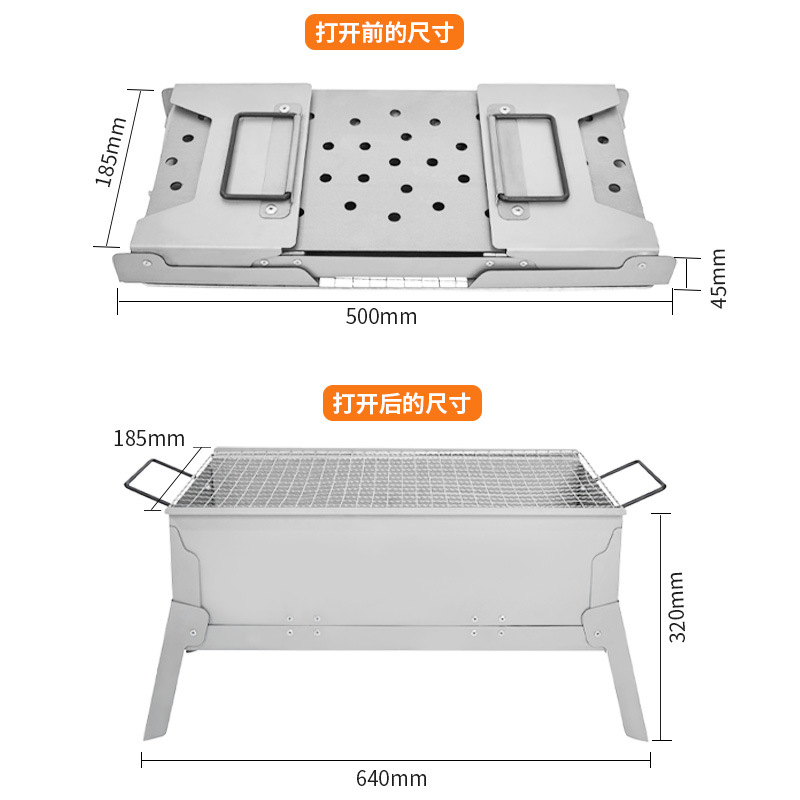 打开前的尺寸

185mm

45mm

500mm

打开后的尺寸

185mm

320mm

640mm