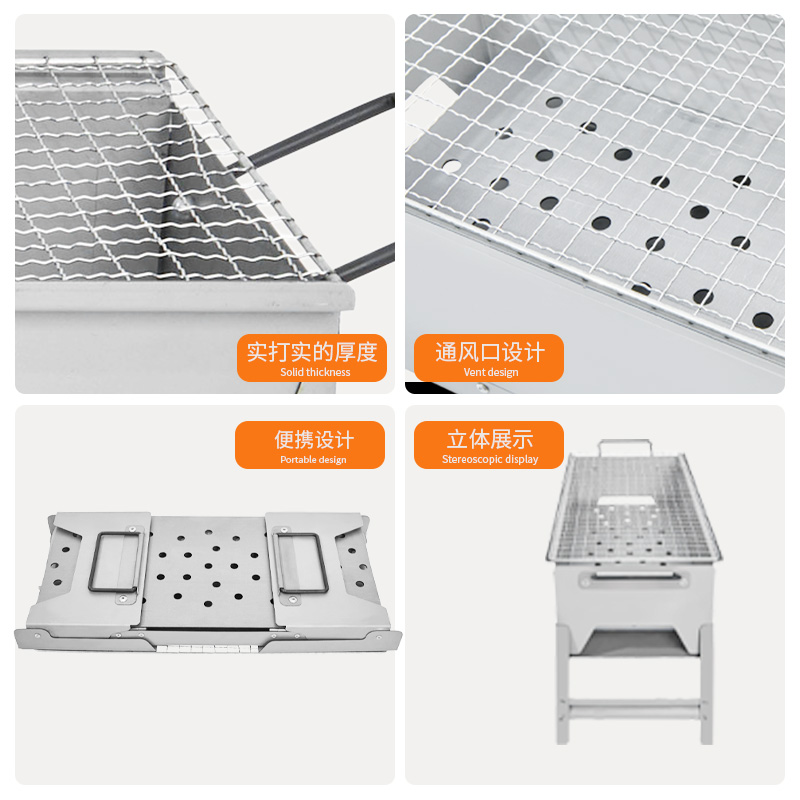 实打实的厚度
Solid thickness

通风口设计
Vent design

便携设计
Portable design

立体展示
Stereoscopic display