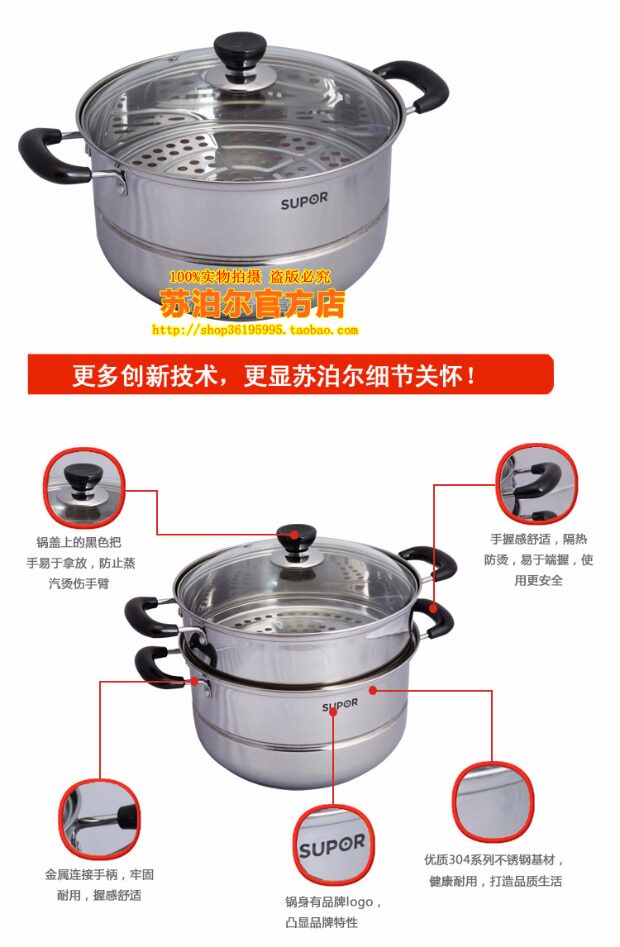 SUPOR

100%实物拍摄 盗版必究
苏泊尔官方店
http://shop36195995.taobao.com

更多创新技术，更显苏泊尔细节关怀！

锅盖上的黑色把手易于拿放，防止蒸汽烫伤手臂

手握感舒适，隔热防烫，易于端握，使用更安全

SUPOR

金属连接手柄，牢固耐用，握感舒适

SUPOR

锅身有品牌logo，凸显品牌特性

优质304系列不锈钢基材，健康耐用，打造品质生活