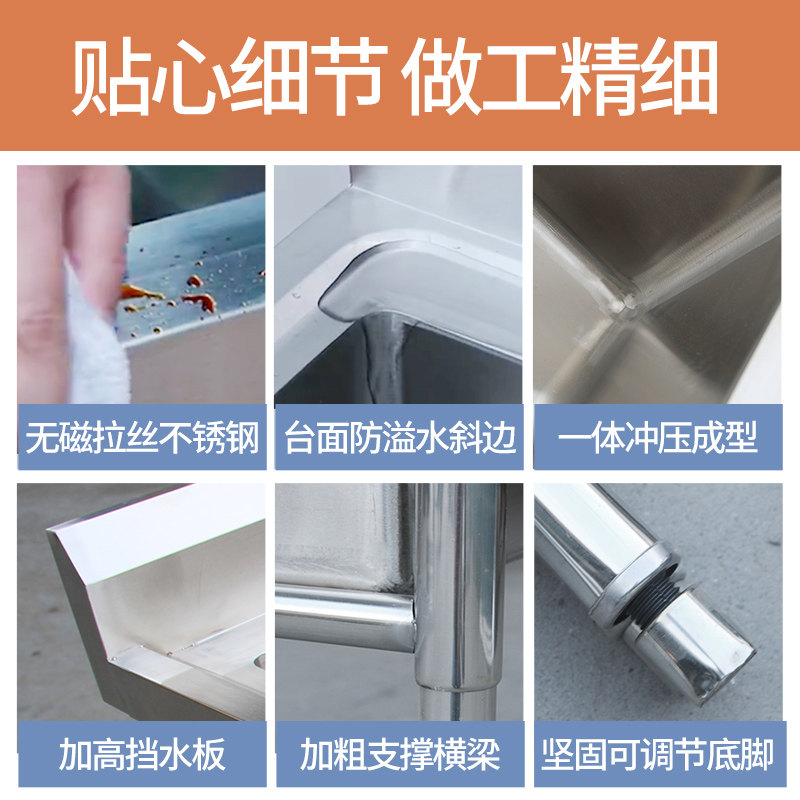 贴心细节 做工精细

无磁拉丝不锈钢

台面防溢水斜边

一体冲压成型

加高挡水板

加粗支撑横梁

坚固可调节底脚