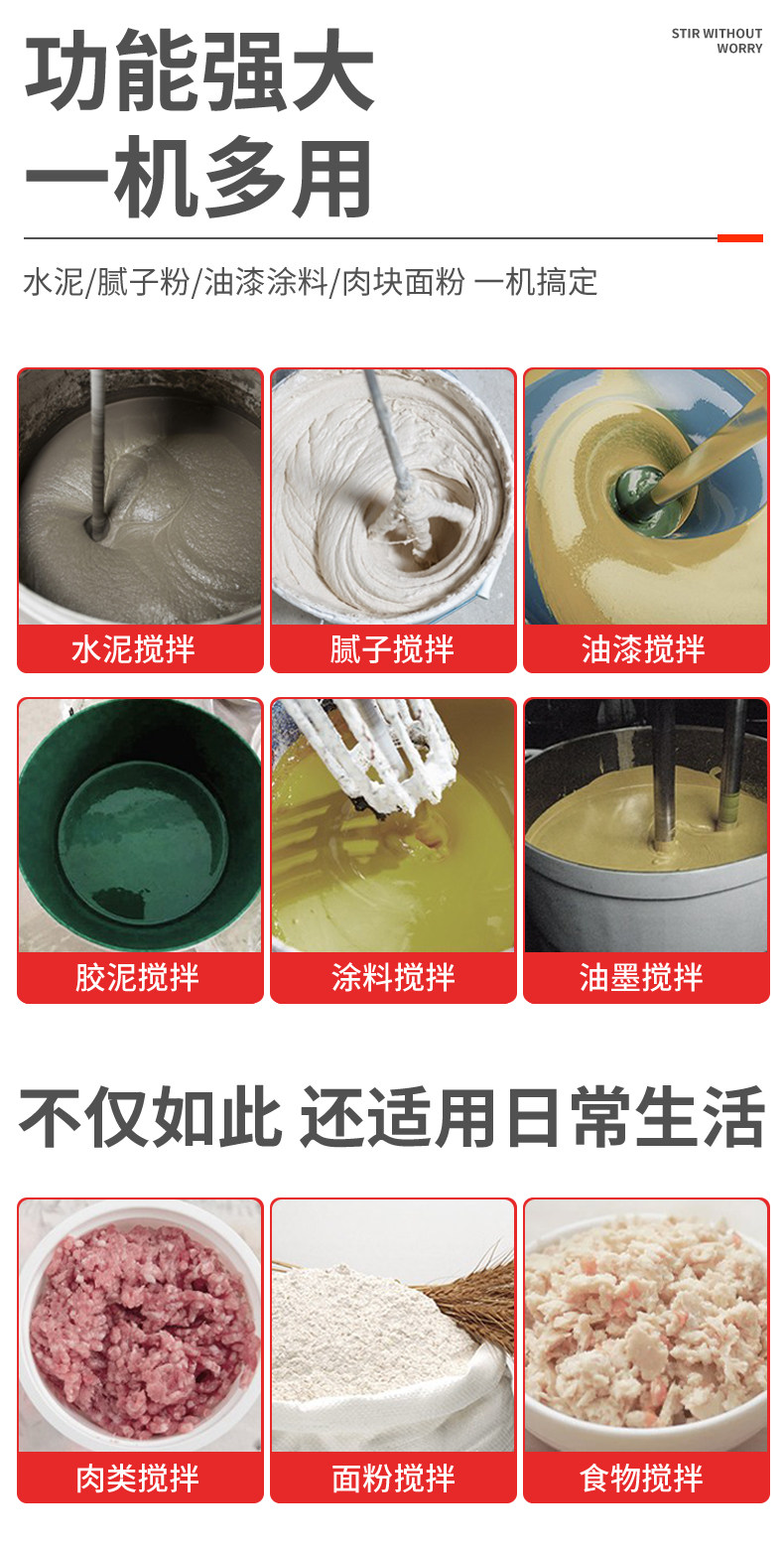 功能强大
一机多用

STIR WITHOUT WORRY

水泥/腻子粉/油漆涂料/肉块面粉 一机搞定

水泥搅拌
腻子搅拌
油漆搅拌
胶泥搅拌
涂料搅拌
油墨搅拌

不仅如此 还适用日常生活

肉类搅拌
面粉搅拌
食物搅拌