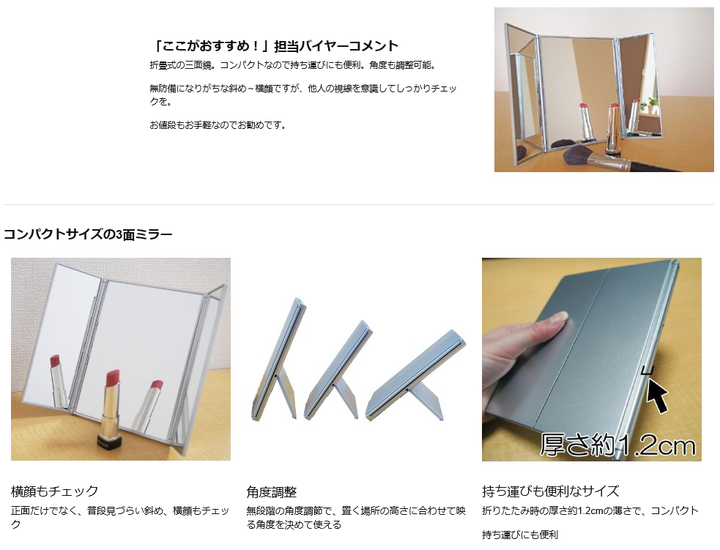 「ここがおすすめ！」担当バイヤーコメント

折畳式の三面鏡。コンパクトなので持ち運びにも便利。角度も調整可能。

無防備になりがちな斜め～横顔ですが、他人の視線を意識してしっかりチェックを。

お値段もお手軽なのでお勧めです。

コンパクトサイズの3面ミラー

厚さ約1.2cm

横顔もチェック

正面だけでなく、普段見づらい斜め、横顔もチェック

角度調整

無段階の角度調節で、置く場所の高さに合わせて映る角度を決めて使える

持ち運びも便利なサイズ

折りたたみ時の厚さ約1.2cmの薄さで、コンパクト

持ち運びにも便利