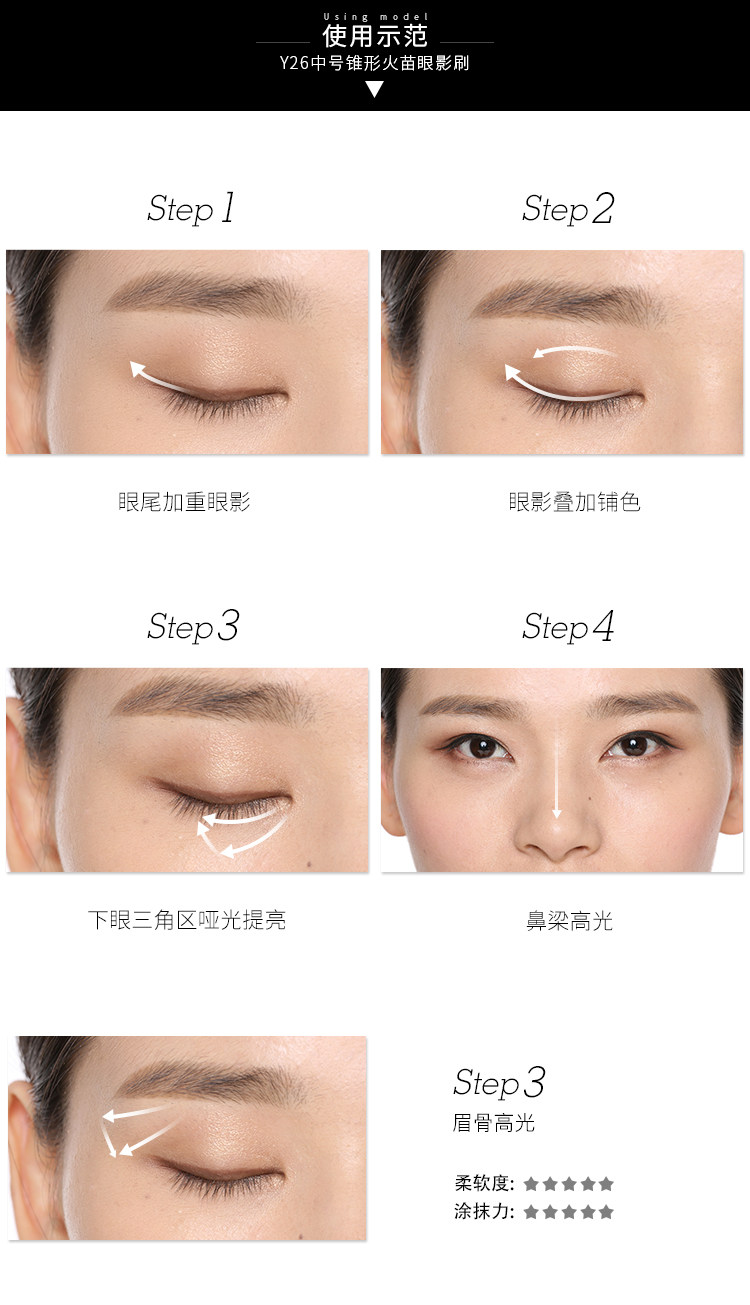 Using model
使用示范
Y26中号锥形火苗眼影刷

Step 1

眼尾加重眼影

Step 2

眼影叠加铺色

Step 3

下眼三角区哑光提亮

Step 4

鼻梁高光

Step 3
眉骨高光

柔软度: ★★★★★
涂抹力: ★★★★★