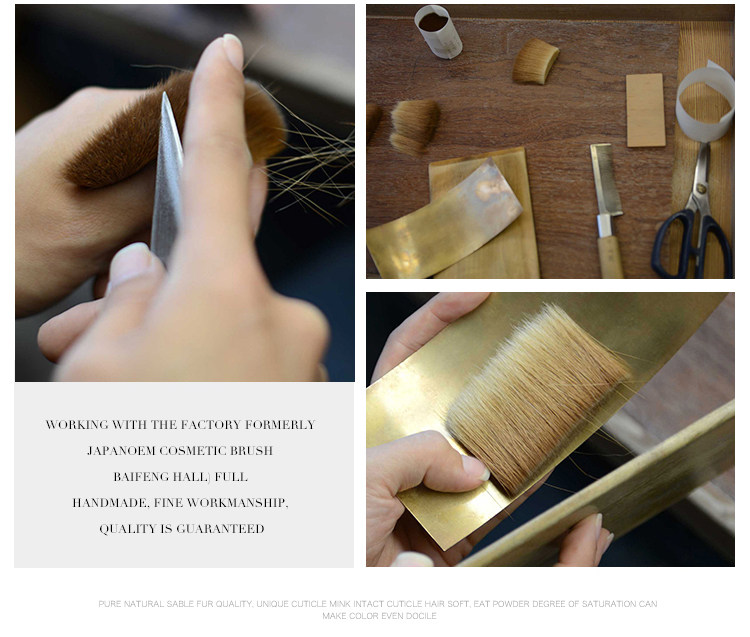 WORKING WITH THE FACTORY FORMERLY
JAPANOEM COSMETIC BRUSH
BAIFENG HALL) FULL
HANDMADE, FINE WORKMANSHIP,
QUALITY IS GUARANTEED

PURE NATURAL SABLE FUR QUALITY, UNIQUE CUTICLE MINK INTACT CUTICLE HAIR SOFT, EAT POWDER DEGREE OF SATURATION CAN MAKE COLOR EVEN DOCILE