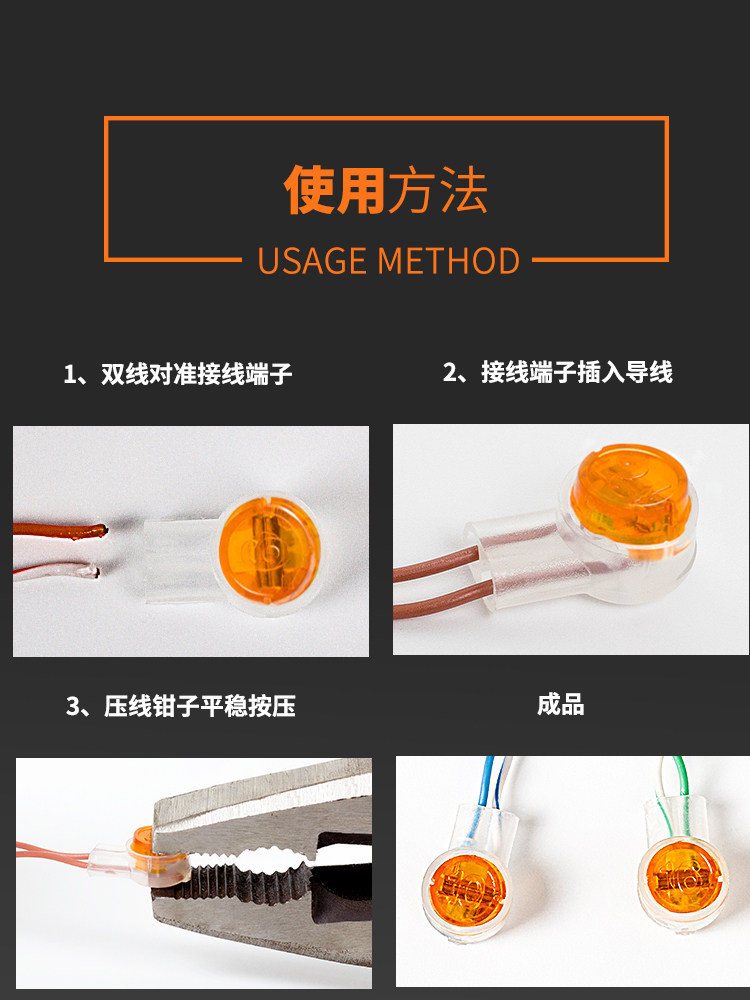 使用方法
USAGE METHOD

1、双线对准接线端子

2、接线端子插入导线

3、压线钳子平稳按压

成品