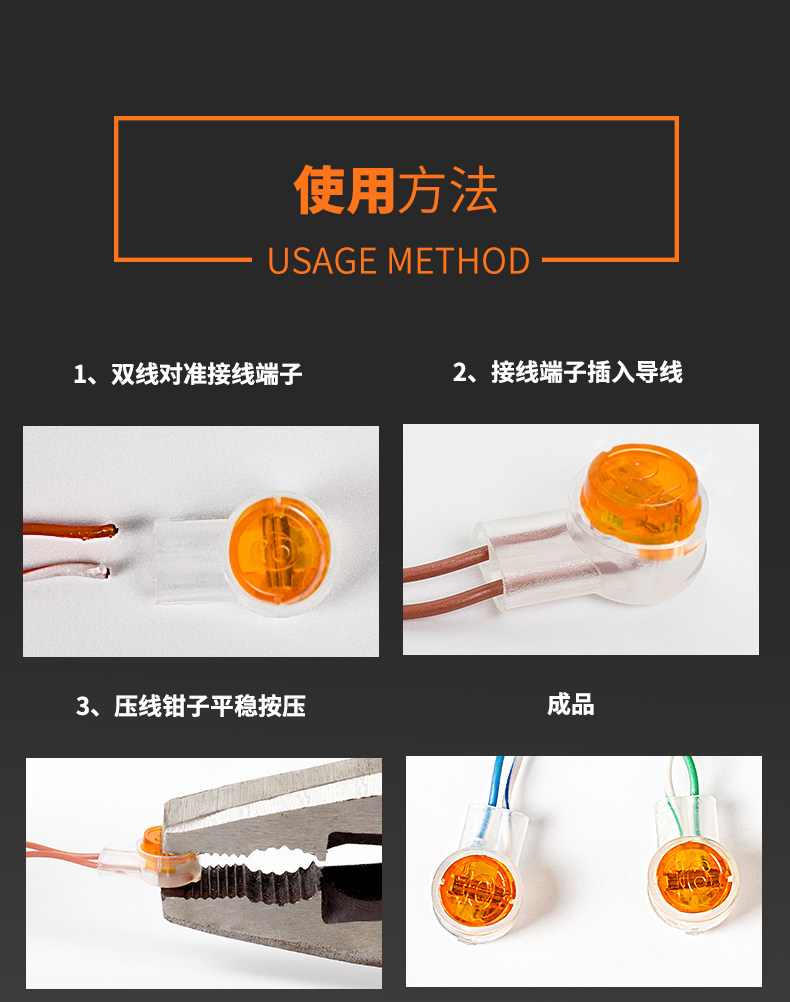 使用方法

USAGE METHOD

1、双线对准接线端子

2、接线端子插入导线

3、压线钳子平稳按压

成品