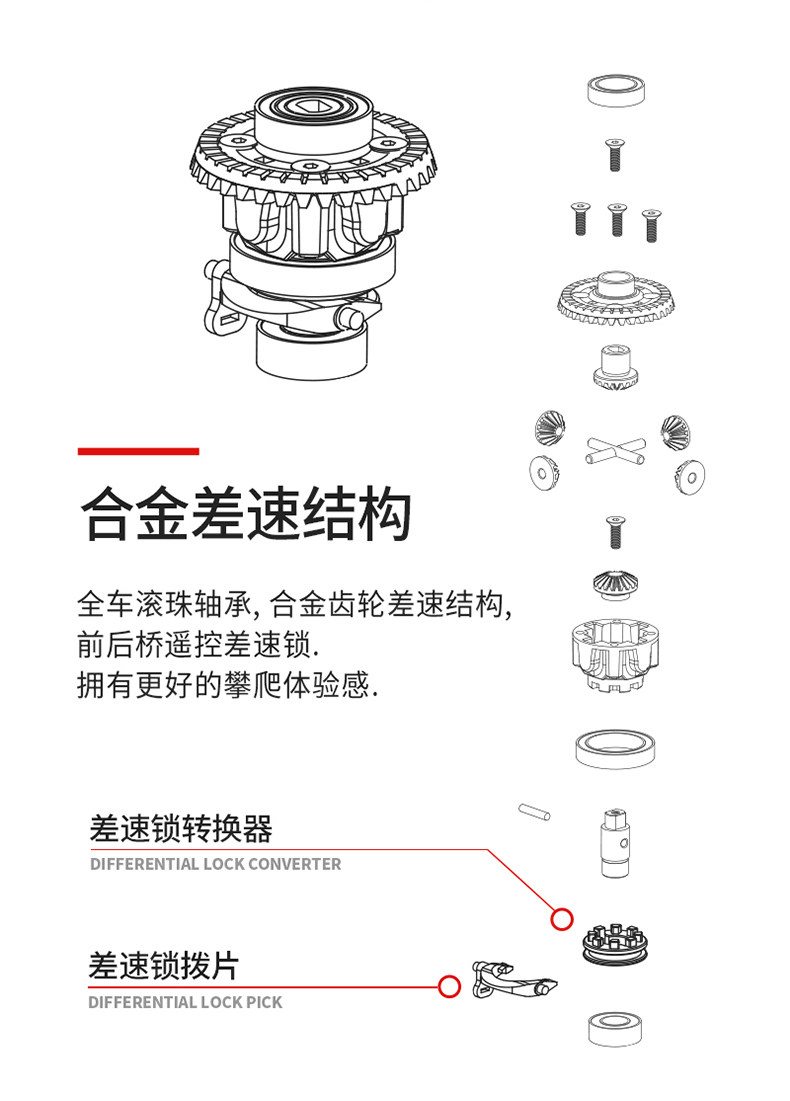 合金差速结构

全车滚珠轴承, 合金齿轮差速结构, 前后桥遥控差速锁. 拥有更好的攀爬体验感.

差速锁转换器
DIFFERENTIAL LOCK CONVERTER

差速锁拨片
DIFFERENTIAL LOCK PICK