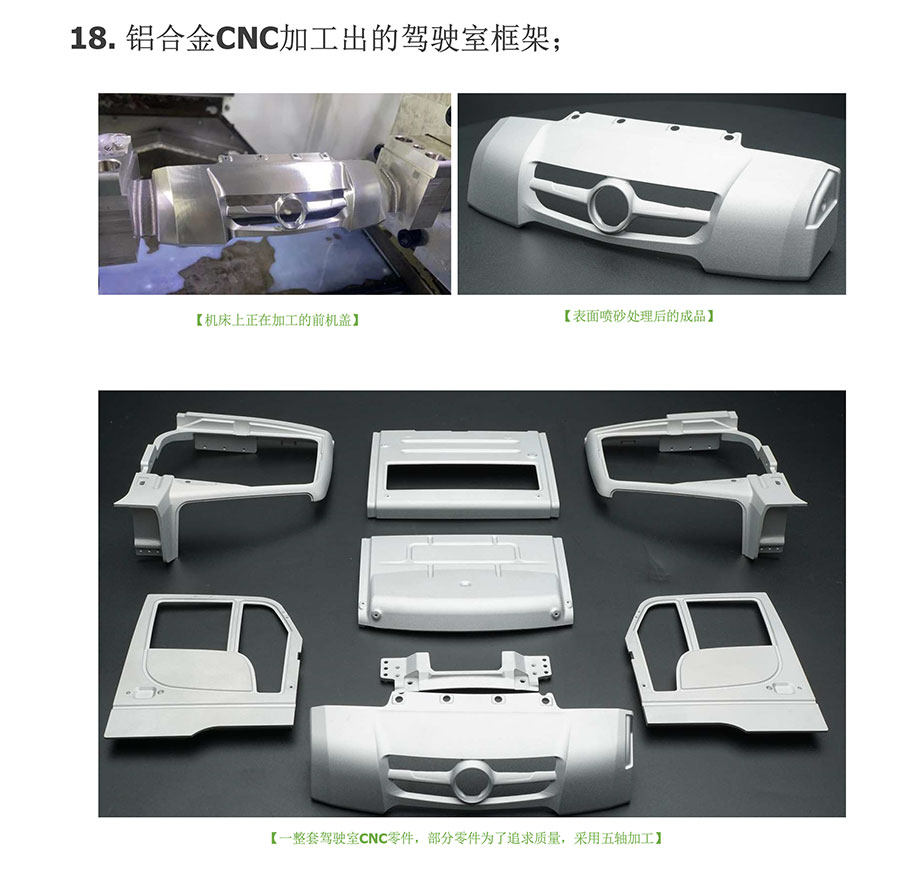 18. 铝合金CNC加工出的驾驶室框架；

【机床上正在加工的前机盖】

【表面喷砂处理后的成品】

【一整套驾驶室CNC零件，部分零件为了追求质量，采用五轴加工】