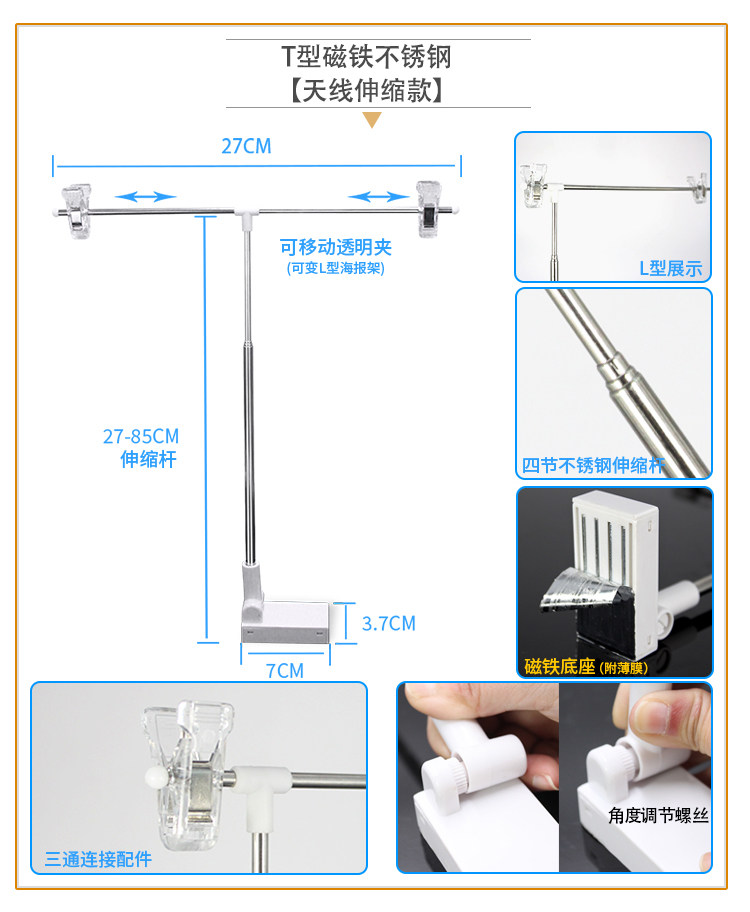 T型磁铁不锈钢
【天线伸缩款】

27CM

可移动透明夹
(可变L型海报架)

27-85CM
伸缩杆

3.7CM

7CM

L型展示

四节不锈钢伸缩杆

磁铁底座 (附薄膜)

三通连接配件

角度调节螺丝