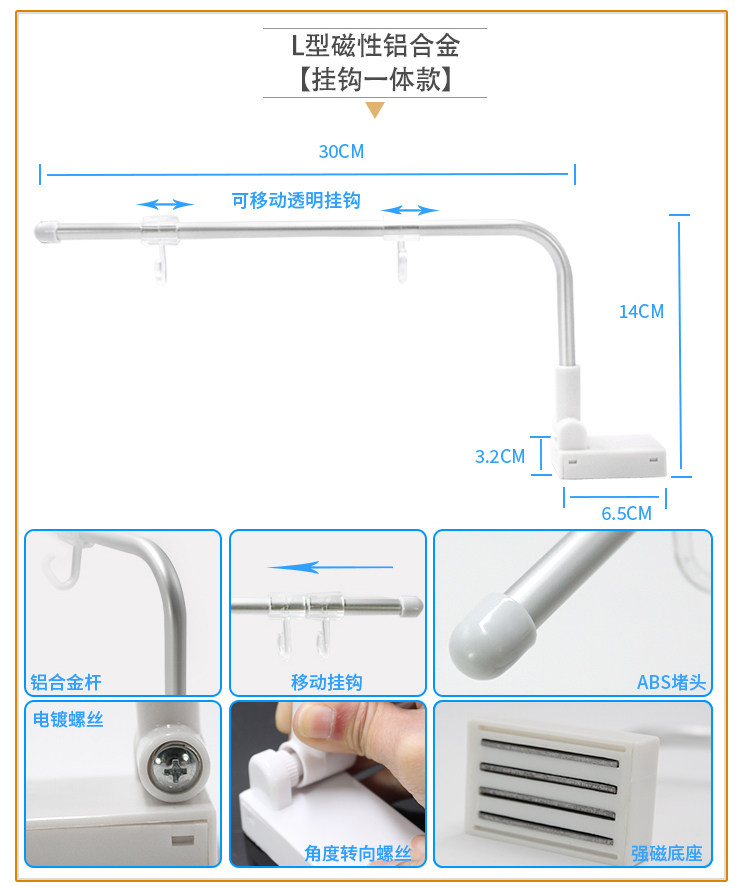 L型磁性铝合金
【挂钩一体款】

30CM

可移动透明挂钩

14CM

3.2CM

6.5CM

铝合金杆

移动挂钩

ABS堵头

电镀螺丝

角度转向螺丝

强磁底座