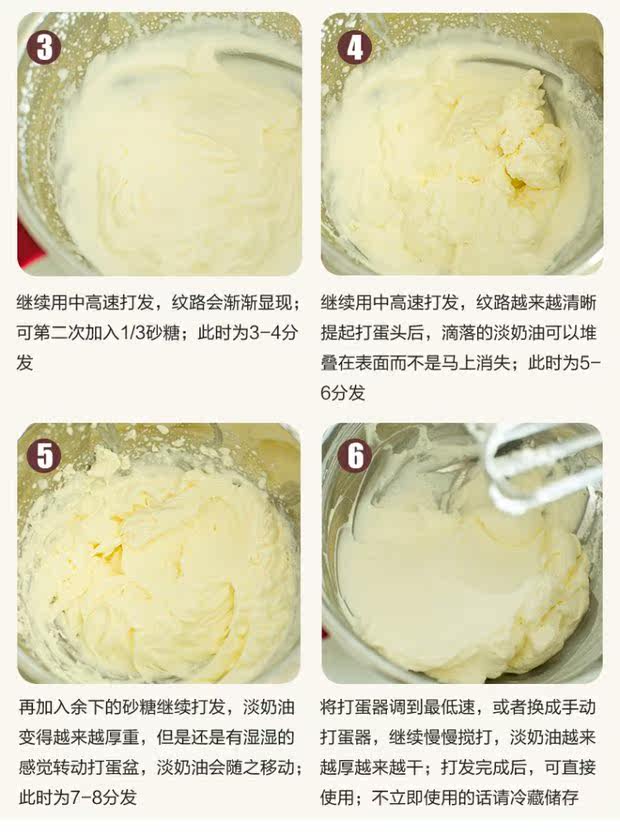 3

继续用中高速打发，纹路会渐渐显现；可第二次加入1/3砂糖；此时为3-4分发

4

继续用中高速打发，纹路越来越清晰提起打蛋头后，滴落的淡奶油可以堆叠在表面而不是马上消失；此时为5-6分发

5

再加入余下的砂糖继续打发，淡奶油变得越来越厚重，但是还是有湿湿的感觉转动打蛋盆，淡奶油会随之移动；此时为7-8分发

6

将打蛋器调到最低速，或者换成手动打蛋器，继续慢慢搅打，淡奶油越来越厚越来越干；打发完成后，可直接使用；不立即使用的话请冷藏储存