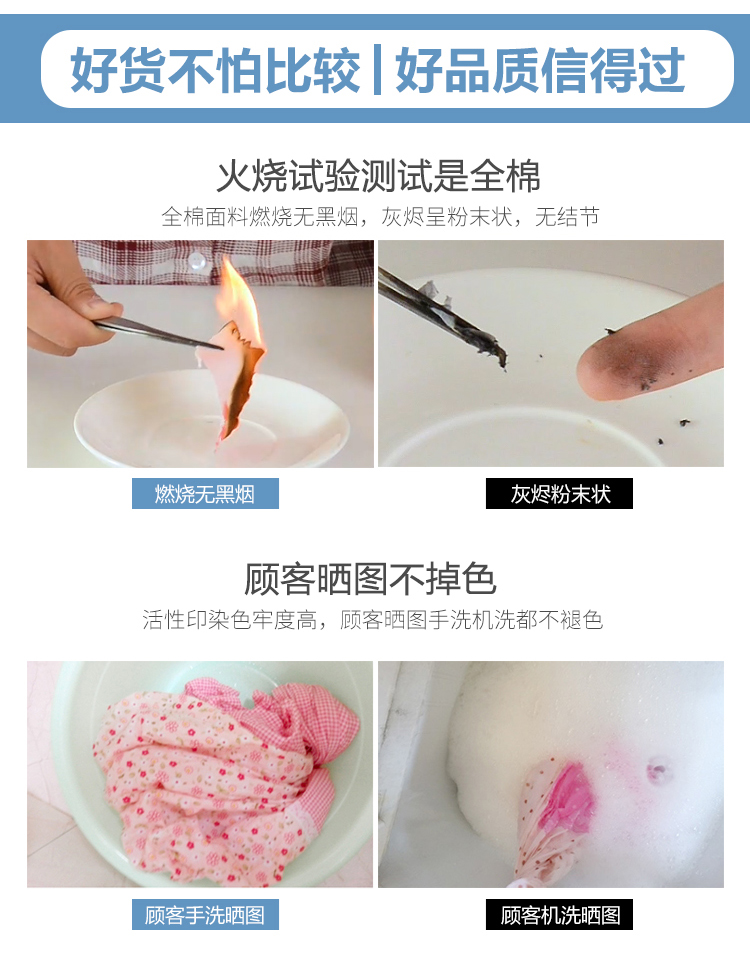 好货不怕比较 | 好品质信得过

火烧试验测试是全棉

全棉面料燃烧无黑烟，灰烬呈粉末状，无结节

燃烧无黑烟

灰烬粉末状

顾客晒图不掉色

活性印染色牢度高，顾客晒图手洗机洗都不褪色

顾客手洗晒图

顾客机洗晒图