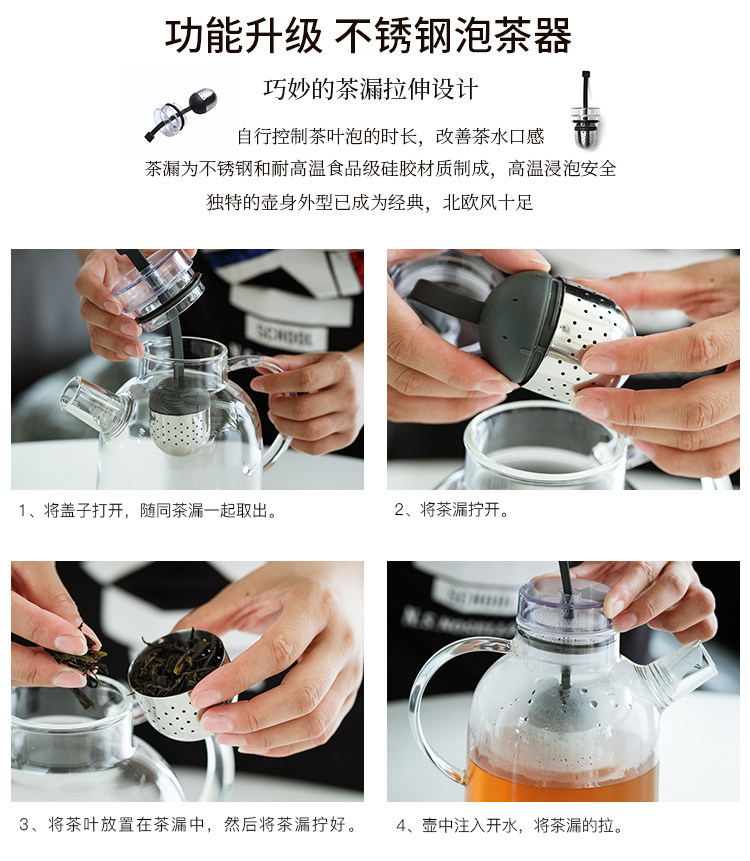 功能升级 不锈钢泡茶器

巧妙的茶漏拉伸设计

自行控制茶叶泡的时长，改善茶水口感

茶漏为不锈钢和耐高温食品级硅胶材质制成，高温浸泡安全

独特的壶身外型已成为经典，北欧风十足

1、将盖子打开，随同茶漏一起取出。

2、将茶漏拧开。

3、将茶叶放置在茶漏中，然后将茶漏拧好。

4、壶中注入开水，将茶漏的拉。