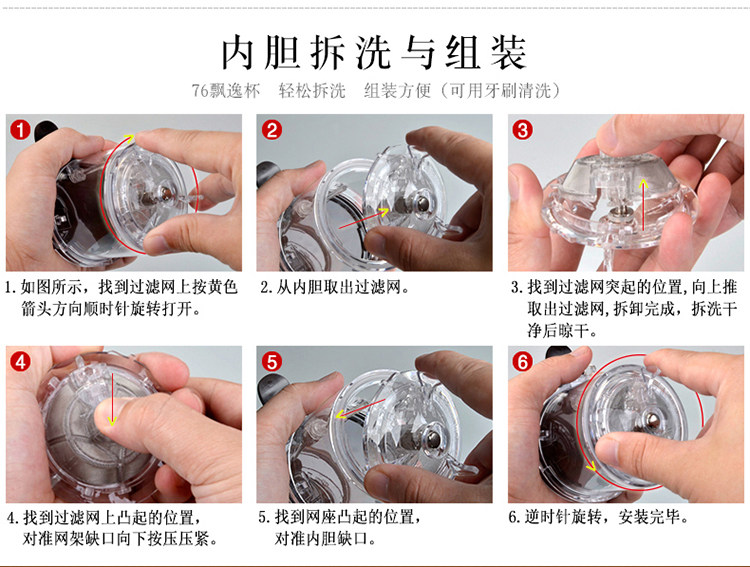 内胆拆洗与组装

76飘逸杯　轻松拆洗　组装方便（可用牙刷清洗）

1

1. 如图所示，找到过滤网上按黄色箭头方向顺时针旋转打开。

2

2. 从内胆取出过滤网。

3

3. 找到过滤网突起的位置，向上推取出过滤网，拆卸完成，拆洗干净后晾干。

4

4. 找到过滤网上凸起的位置，对准网架缺口向下按压压紧。

5

5. 找到网座凸起的位置，对准内胆缺口。

6

6. 逆时针旋转，安装完毕。