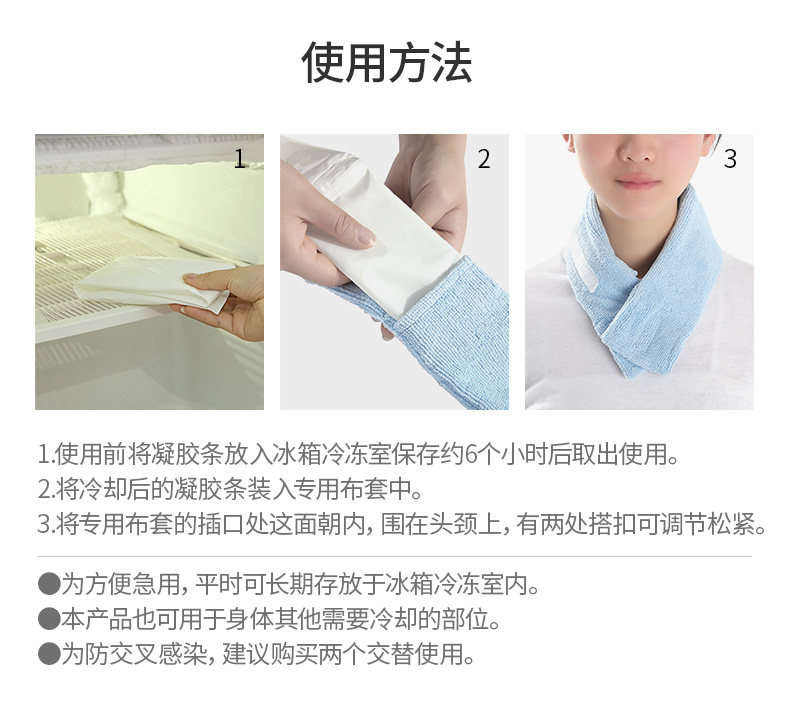 使用方法

1

2

3

1.使用前将凝胶条放入冰箱冷冻室保存约6个小时后取出使用。
2.将冷却后的凝胶条装入专用布套中。
3.将专用布套的插口处这面朝内，围在头颈上，有两处搭扣可调节松紧。

●为方便急用，平时可长期存放于冰箱冷冻室内。
●本产品也可用于身体其他需要冷却的部位。
●为防交叉感染，建议购买两个交替使用。